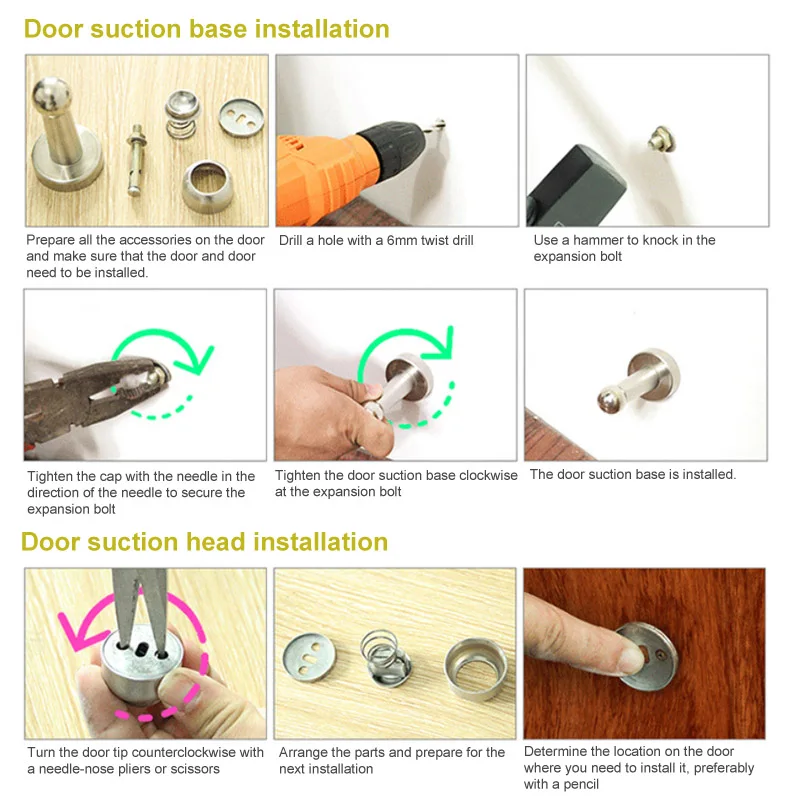 Door suction base installation

Prepare all the accessories on the door and make sure that the door and door need to be installed.

Drill a hole with a 6mm twist drill

Use a hammer to knock in the expansion bolt

Tighten the cap with the needle in the direction of the needle to secure the expansion bolt

Tighten the door suction base clockwise at the expansion bolt

The door suction base is installed.

Door suction head installation

Turn the door tip counterclockwise with a needle-nose pliers or scissors

Arrange the parts and prepare for the next installation

Determine the location on the door where you need to install it, preferably with a pencil