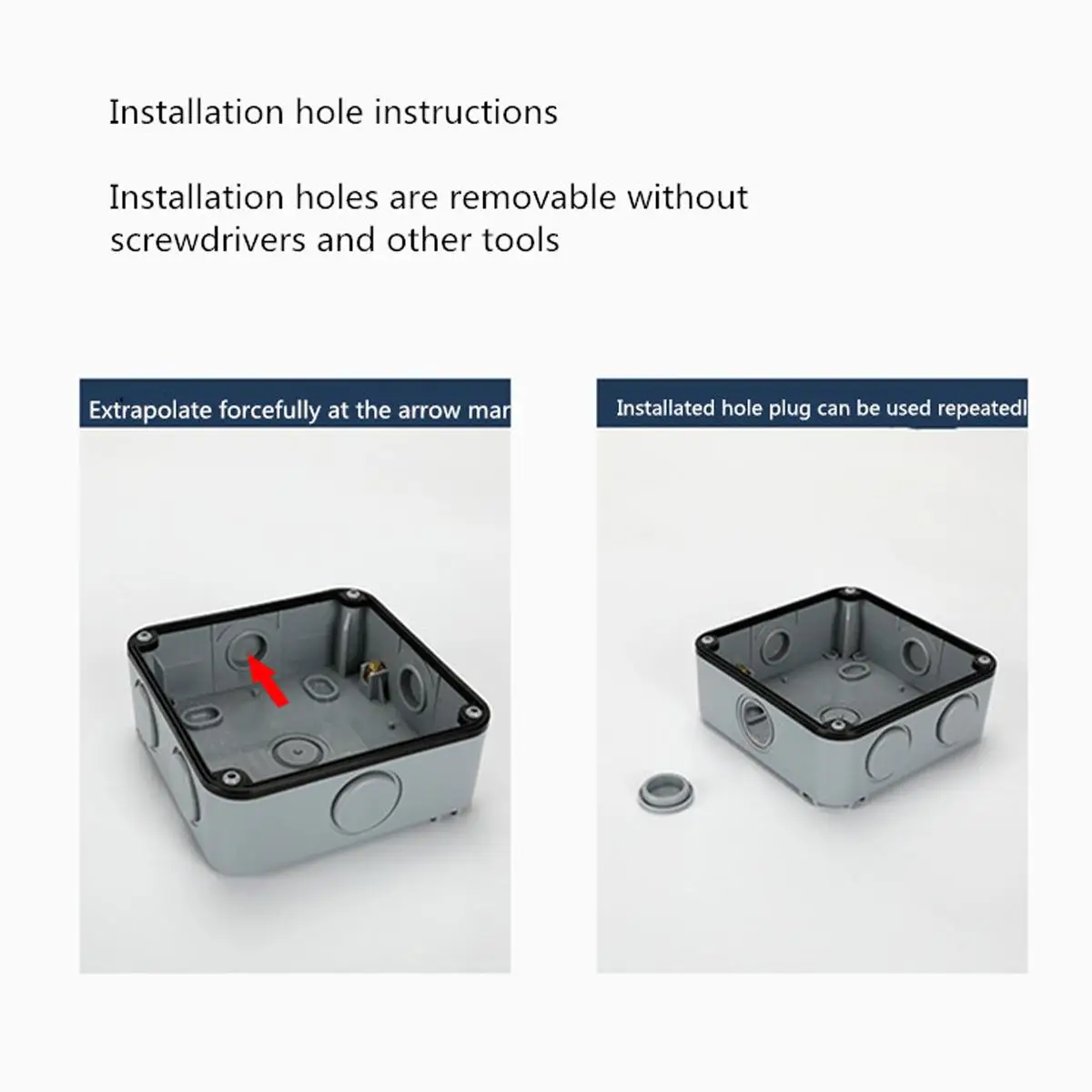 Installation hole instructions

Installation holes are removable without screwdrivers and other tools

Extrapolate forcefully at the arrow mar

Installated hole plug can be used repeatedl