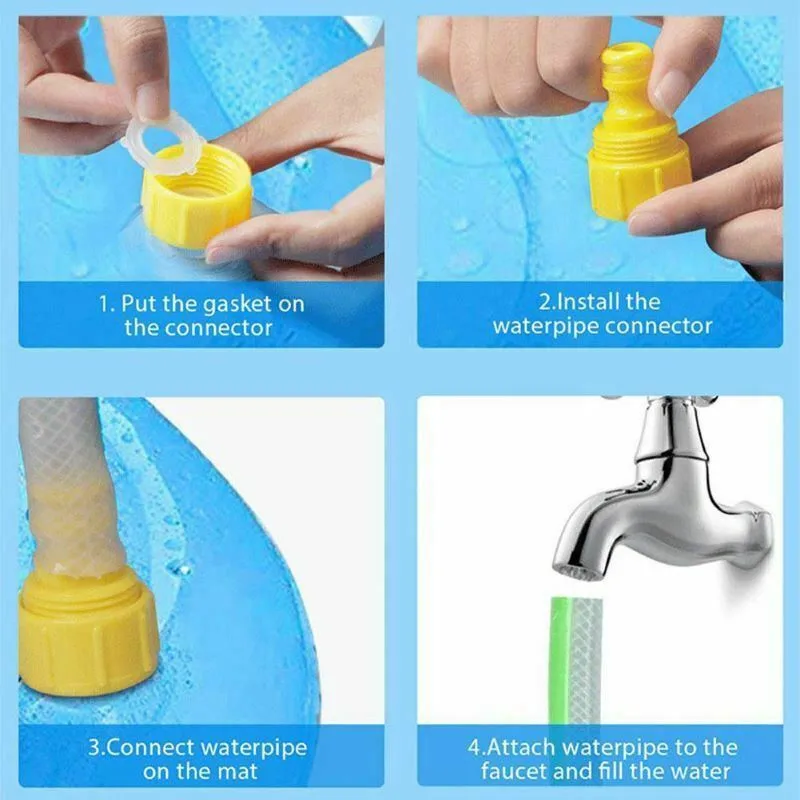 1. Put the gasket on the connector

2.Install the waterpipe connector

3.Connect waterpipe on the mat

4.Attach waterpipe to the faucet and fill the water