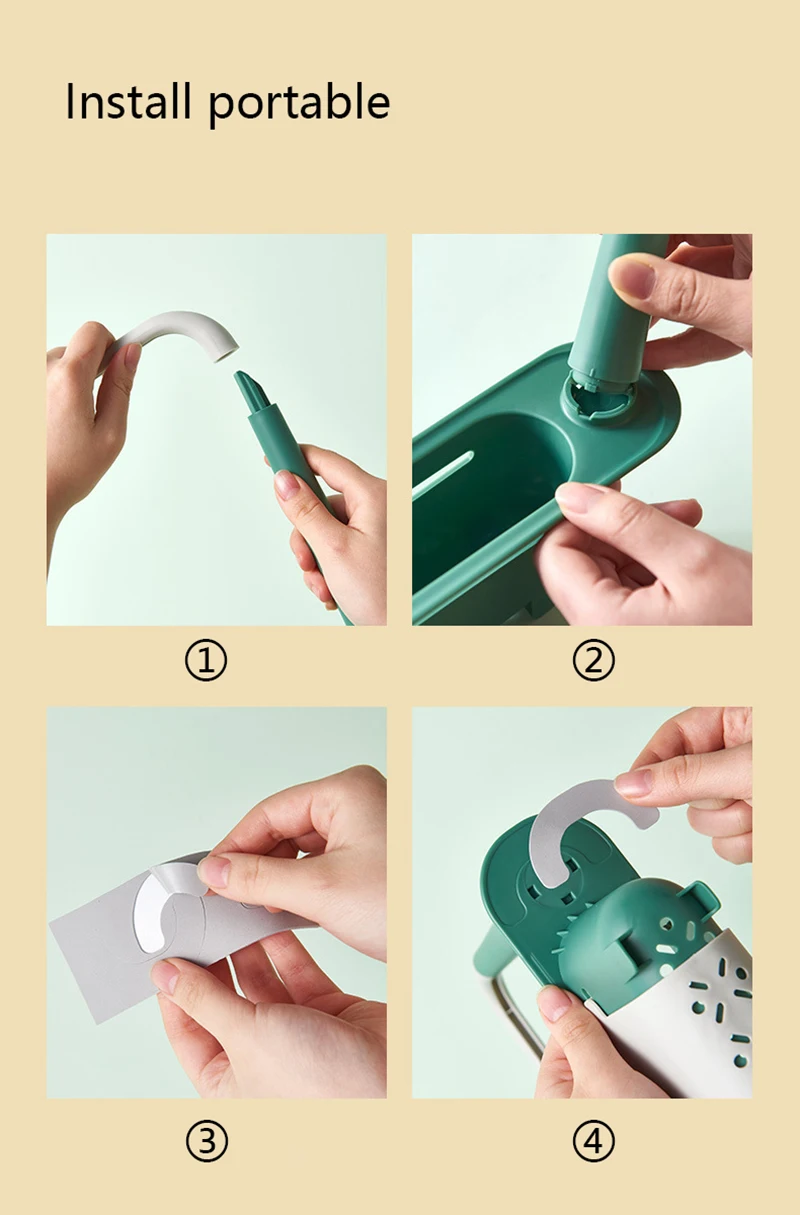 Install portable

①

②

③

④