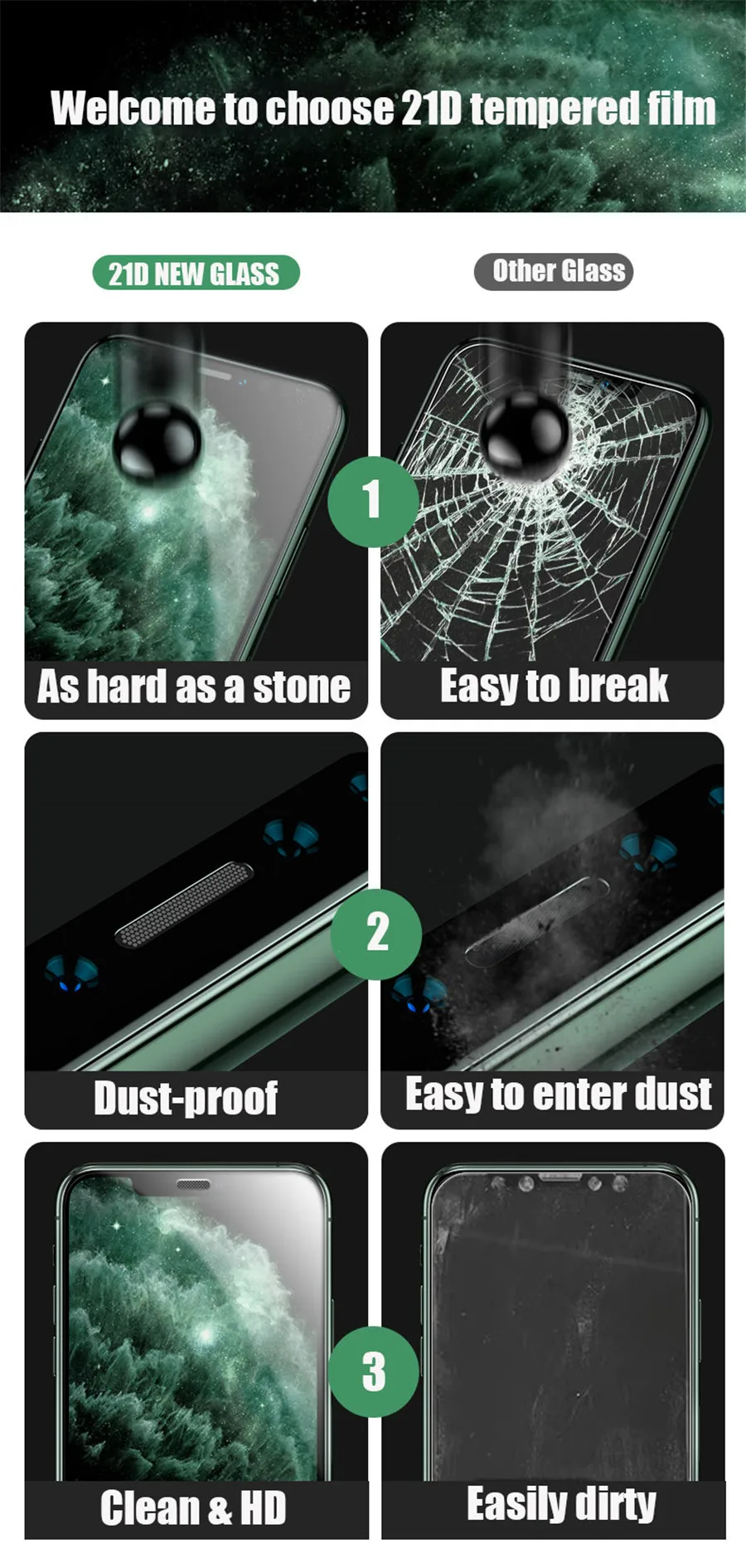 Welcome to choose 21D tempered film

21D NEW GLASS

Other Glass

1

As hard as a stone

Easy to break

2

Dust-proof

Easy to enter dust

3

Clean & HD

Easily dirty