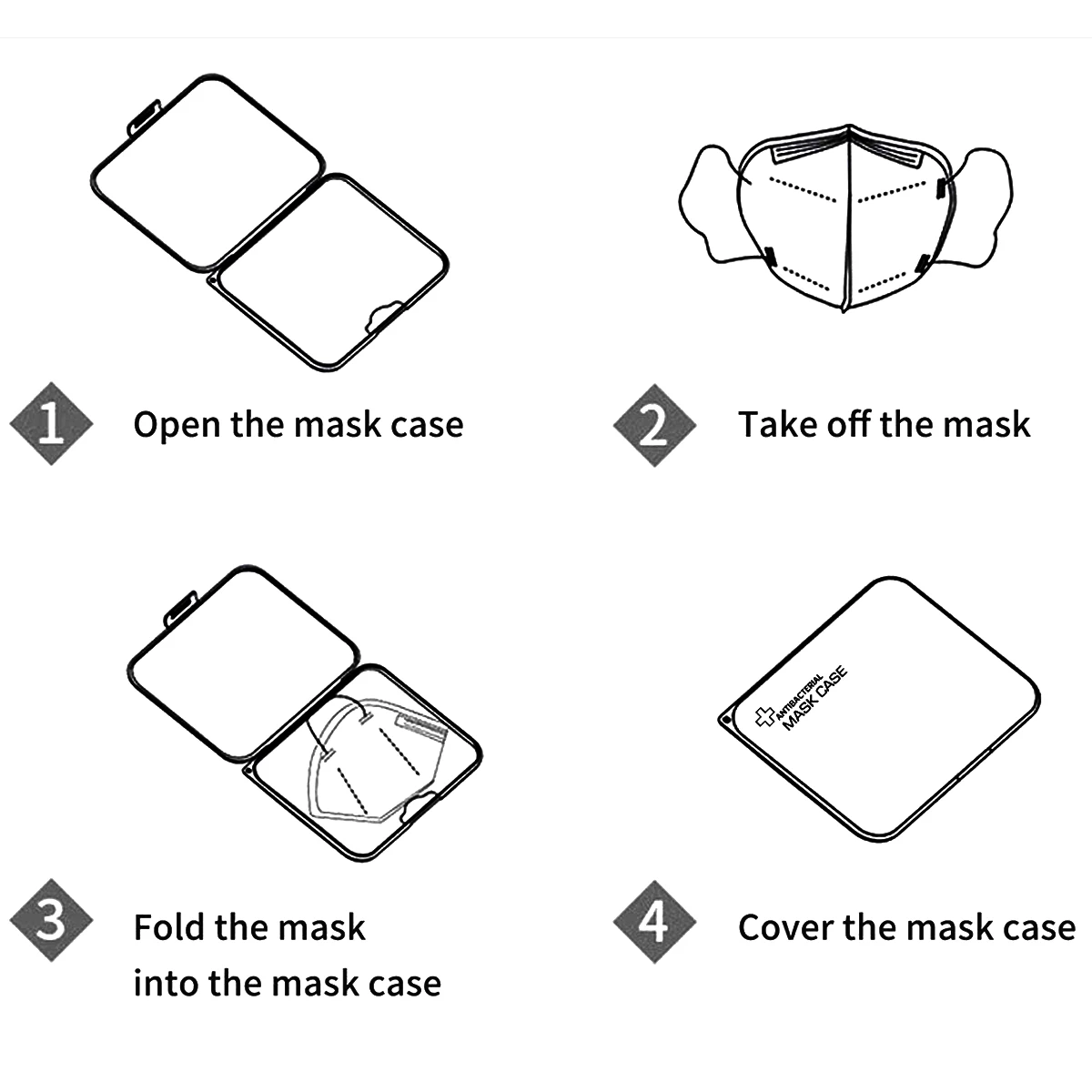 1 Open the mask case

2 Take off the mask

3 Fold the mask into the mask case

ANTIBACTERIAL MASK CASE

4 Cover the mask case