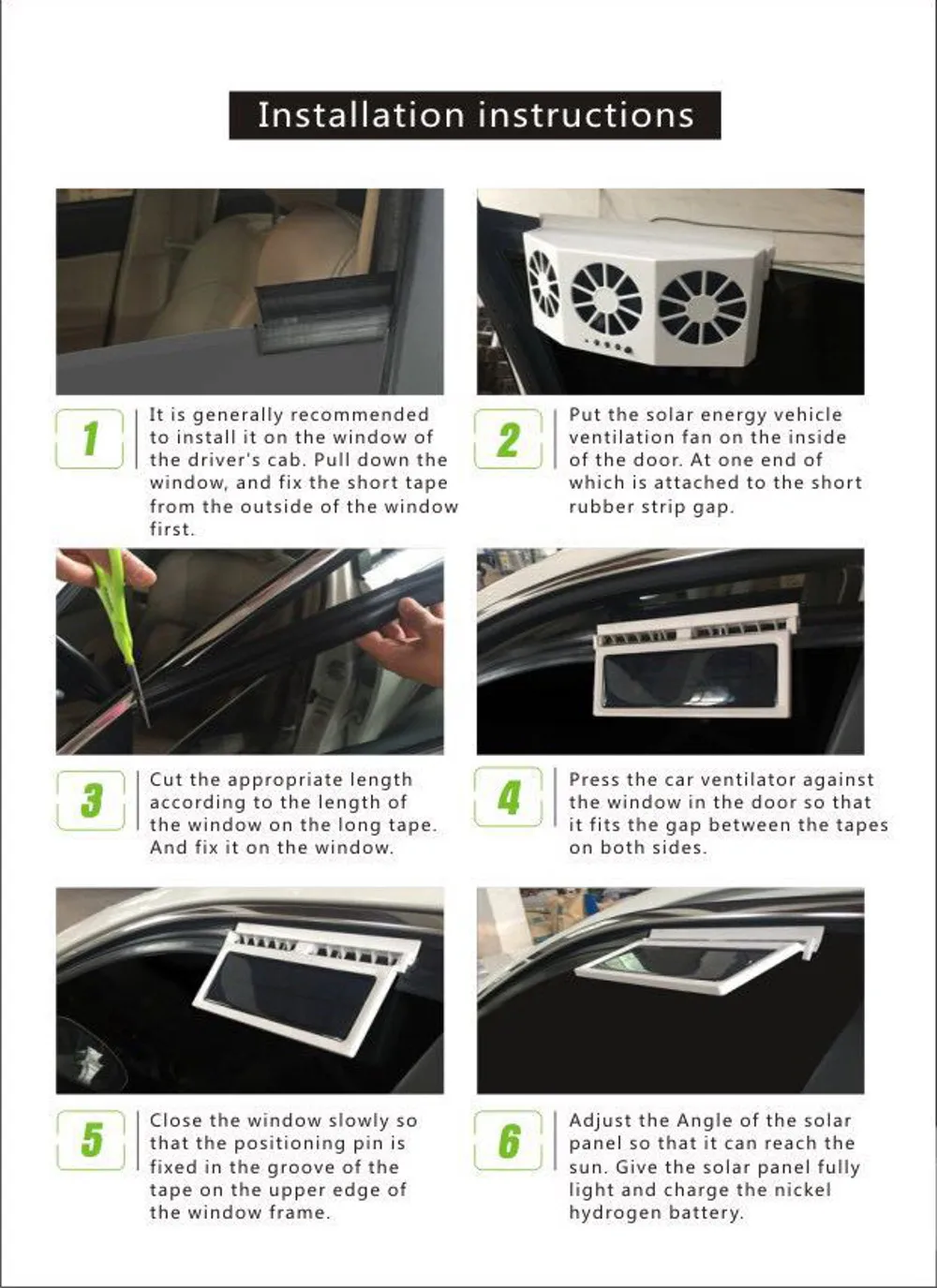 Installation instructions

1

It is generally recommended to install it on the window of the driver's cab. Pull down the window, and fix the short tape from the outside of the window first.

2

Put the solar energy vehicle ventilation fan on the inside of the door. At one end of which is attached to the short rubber strip gap.

3

Cut the appropriate length according to the length of the window on the long tape. And fix it on the window.

4

Press the car ventilator against the window in the door so that it fits the gap between the tapes on both sides.

5

Close the window slowly so that the positioning pin is fixed in the groove of the tape on the upper edge of the window frame.

6

Adjust the Angle of the solar panel so that it can reach the sun. Give the solar panel fully light and charge the nickel hydrogen battery.