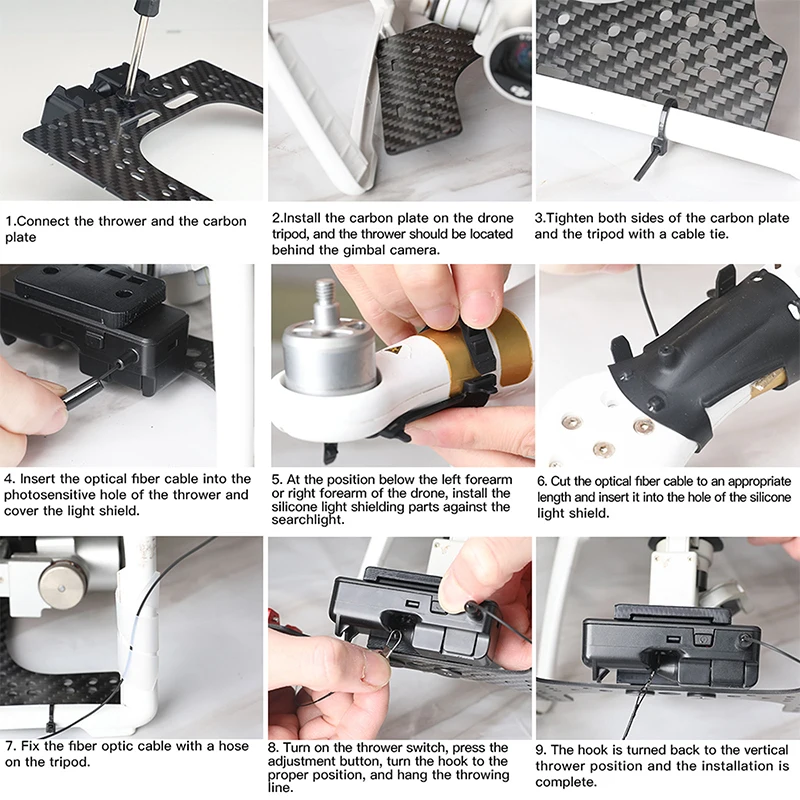 1.Connect the thrower and the carbon plate

2.Install the carbon plate on the drone tripod, and the thrower should be located behind the gimbal camera.

3.Tighten both sides of the carbon plate and the tripod with a cable tie.

4. Insert the optical fiber cable into the photosensitive hole of the thrower and cover the light shield.

5. At the position below the left forearm or right forearm of the drone, install the silicone light shielding parts against the searchlight.

6. Cut the optical fiber cable to an appropriate length and insert it into the hole of the silicone light shield.

7. Fix the fiber optic cable with a hose on the tripod.

8. Turn on the thrower switch, press the adjustment button, turn the hook to the proper position, and hang the throwing line.

9. The hook is turned back to the vertical thrower position and the installation is complete.