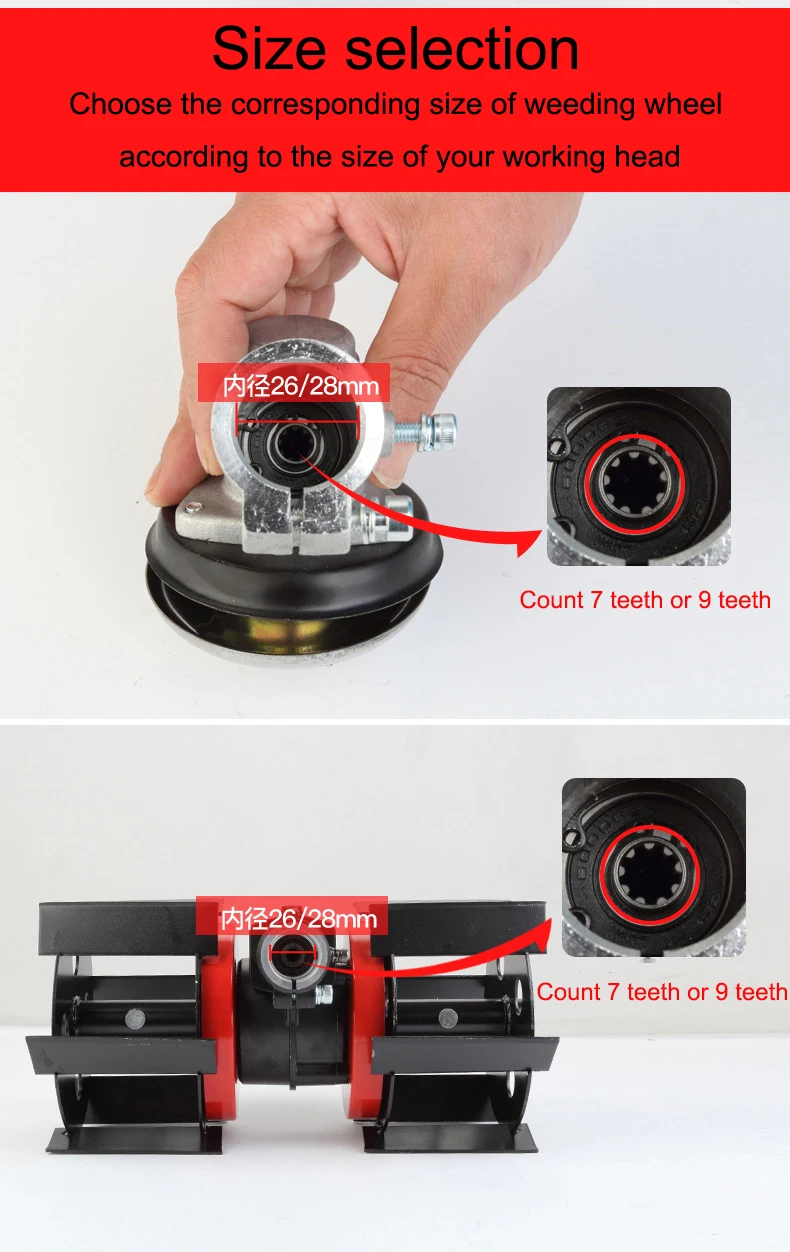 Size selection
Choose the corresponding size of weeding wheel according to the size of your working head

内径26/28mm

Count 7 teeth or 9 teeth

内径26/28mm

Count 7 teeth or 9 teeth