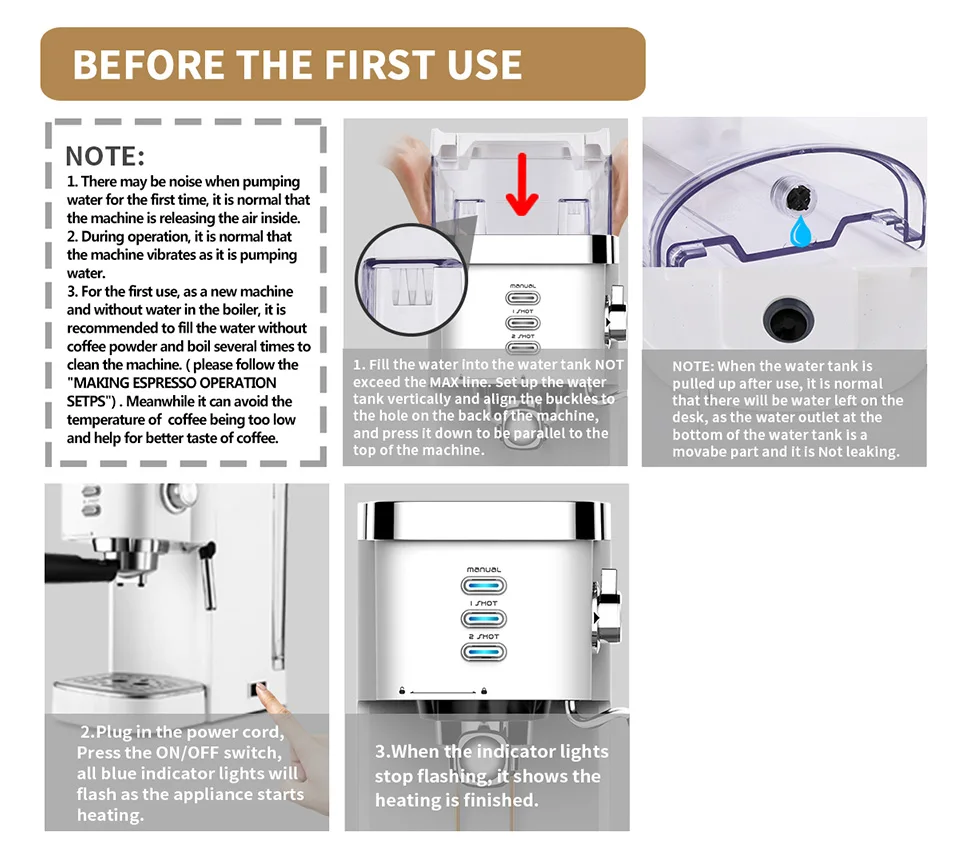 BEFORE THE FIRST USE

NOTE:
1. There may be noise when pumping water for the first time, it is normal that the machine is releasing the air inside.
2. During operation, it is normal that the machine vibrates as it is pumping water.
3. For the first use, as a new machine and without water in the boiler, it is recommended to fill the water without coffee powder and boil several times to clean the machine. ( please follow the "MAKING ESPRESSO OPERATION SETPS") . Meanwhile it can avoid the temperature of coffee being too low and help for better taste of coffee.

manual
1 SHOT
2 SHOT

1. Fill the water into the water tank NOT exceed the MAX line. Set up the water tank vertically and align the buckles to the hole on the back of the machine, and press it down to be parallel to the top of the machine.

NOTE: When the water tank is pulled up after use, it is normal that there will be water left on the desk, as the water outlet at the bottom of the water tank is a movabe part and it is Not leaking.

2.Plug in the power cord, Press the ON/OFF switch, all blue indicator lights will flash as the appliance starts heating.

manual
1 SHOT
2 SHOT

3.When the indicator lights stop flashing, it shows the heating is finished.