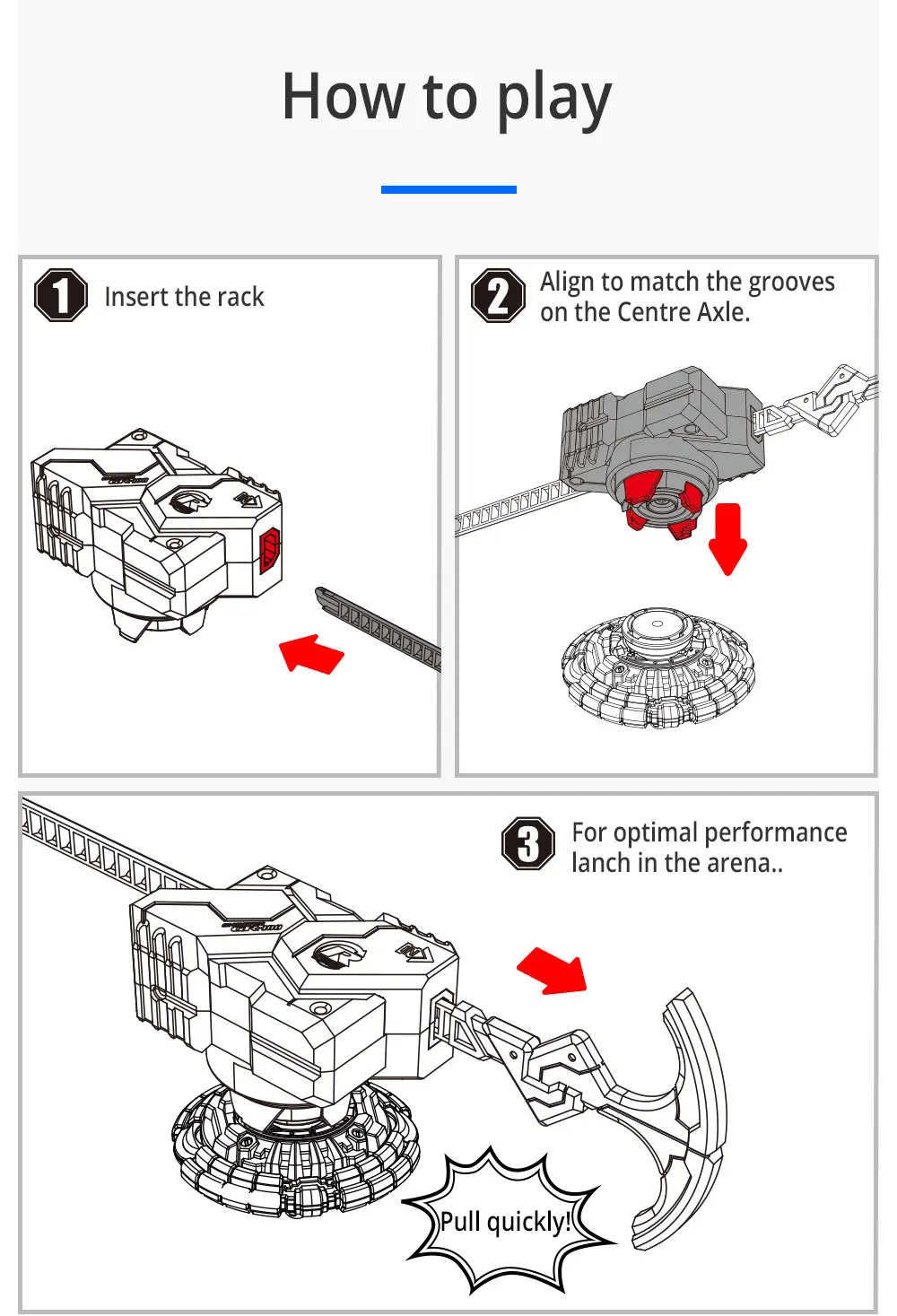 How to play

1 Insert the rack

2 Align to match the grooves on the Centre Axle.

3 For optimal performance lanch in the arena..

Pull quickly!