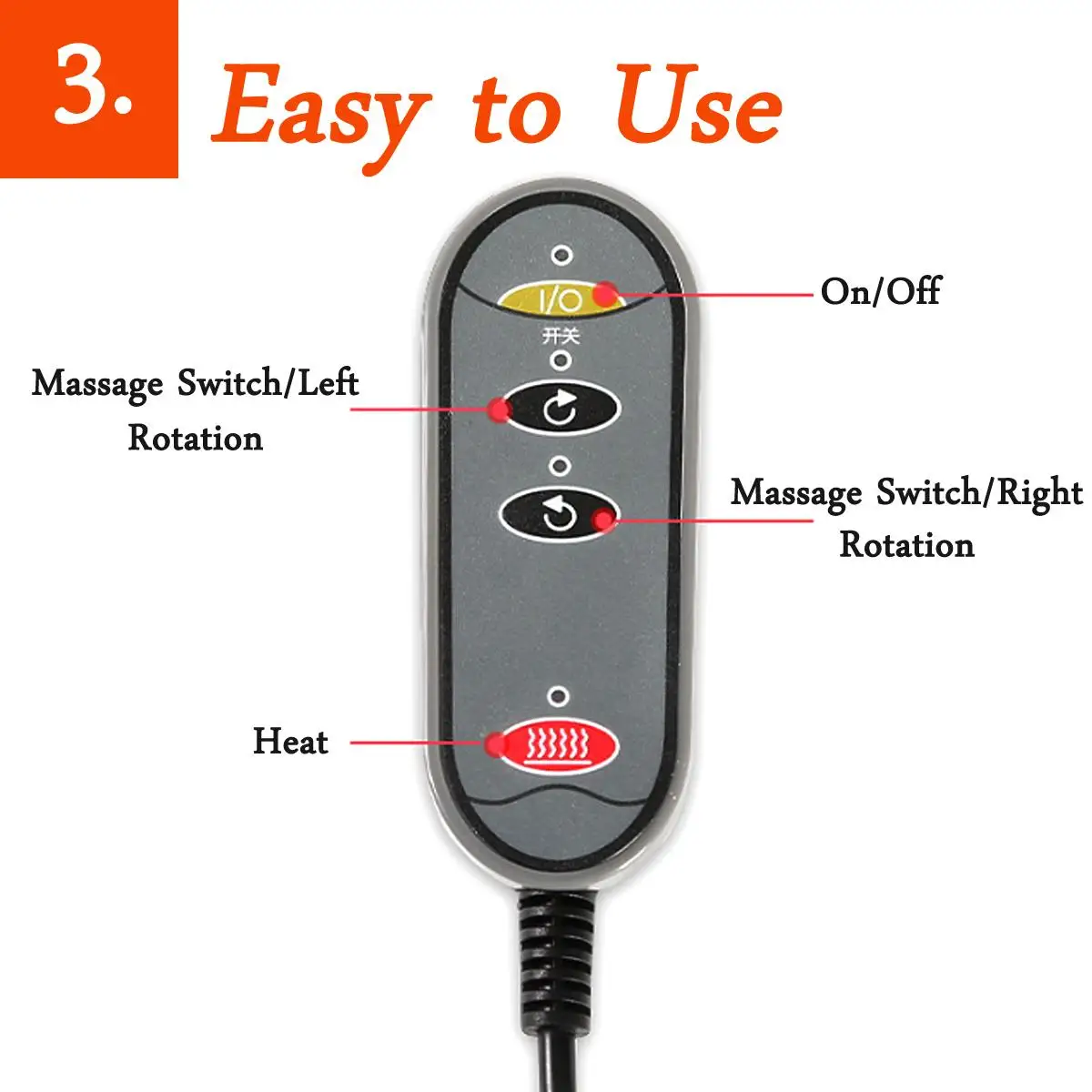 3. Easy to Use

I/O

开关

On/Off

Massage Switch/Left Rotation

Massage Switch/Right Rotation

Heat