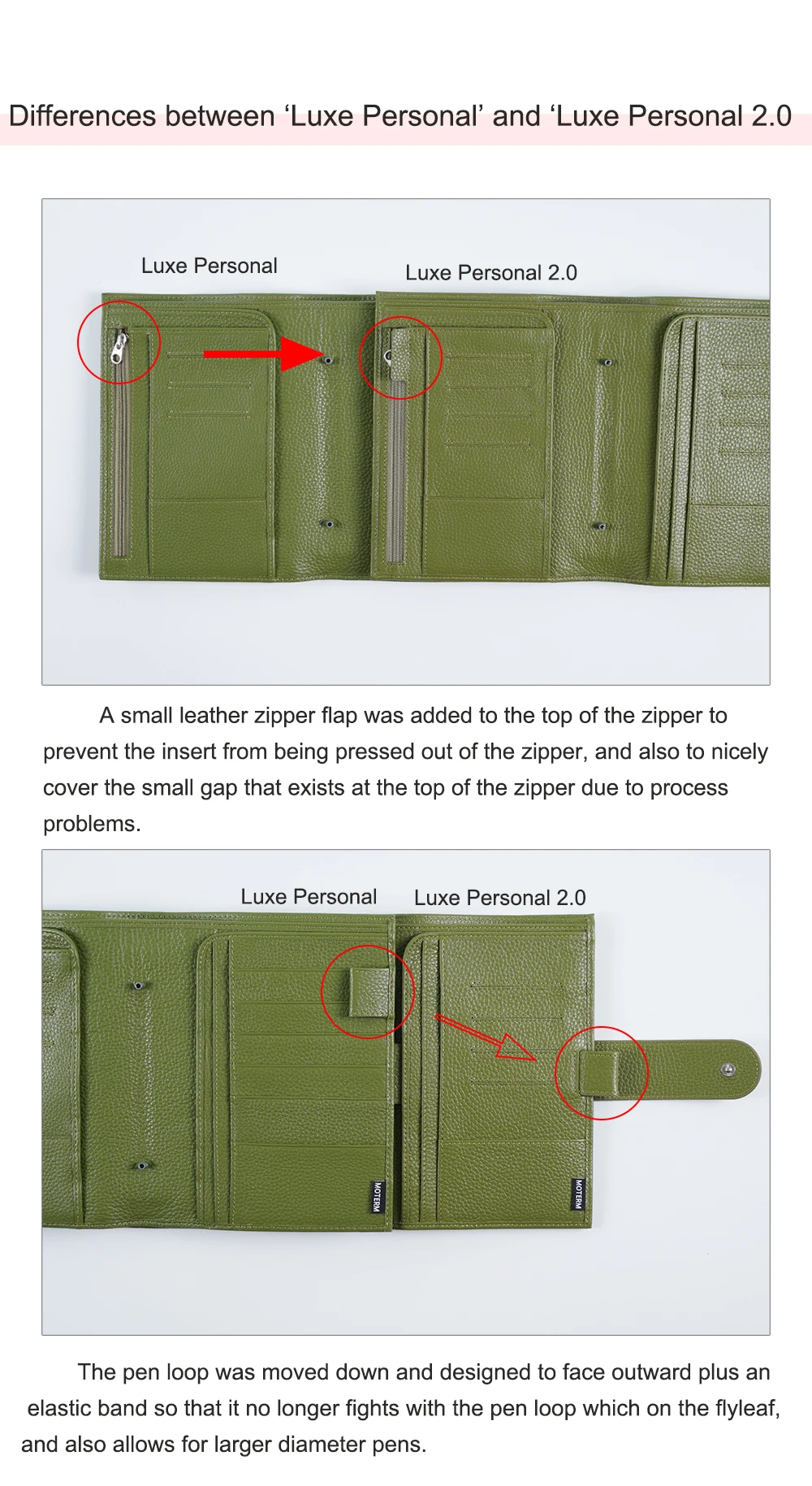 Differences between ‘Luxe Personal’ and ‘Luxe Personal 2.0

Luxe Personal

Luxe Personal 2.0

A small leather zipper flap was added to the top of the zipper to prevent the insert from being pressed out of the zipper, and also to nicely cover the small gap that exists at the top of the zipper due to process problems.

Luxe Personal

Luxe Personal 2.0

MOTERM

MOTERM

The pen loop was moved down and designed to face outward plus an elastic band so that it no longer fights with the pen loop which on the flyleaf, and also allows for larger diameter pens.