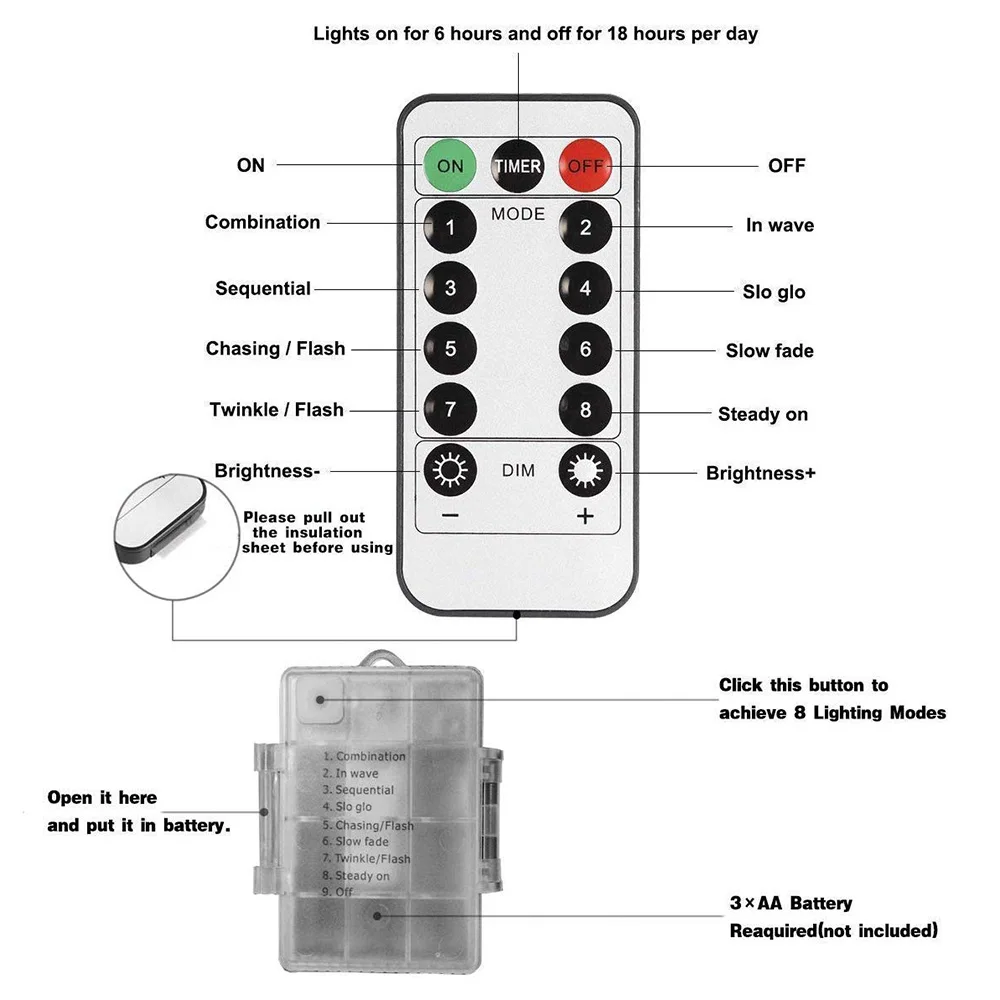 Lights on for 6 hours and off for 18 hours per day

ON

ON TIMER OFF

OFF

MODE

Combination 1

2 In wave

Sequential 3

4 Slo glo

Chasing / Flash 5

6 Slow fade

Twinkle / Flash 7

8 Steady on

Brightness-

DIM

Brightness+

−

+

Please pull out the insulation sheet before using

Click this button to achieve 8 Lighting Modes

1. Combination
2. In wave
3. Sequential
4. Slo glo
5. Chasing/Flash
6. Slow fade
7. Twinkle/Flash
8. Steady on
9. Off

Open it here and put it in battery.

3×AA Battery Reaquired(not included)