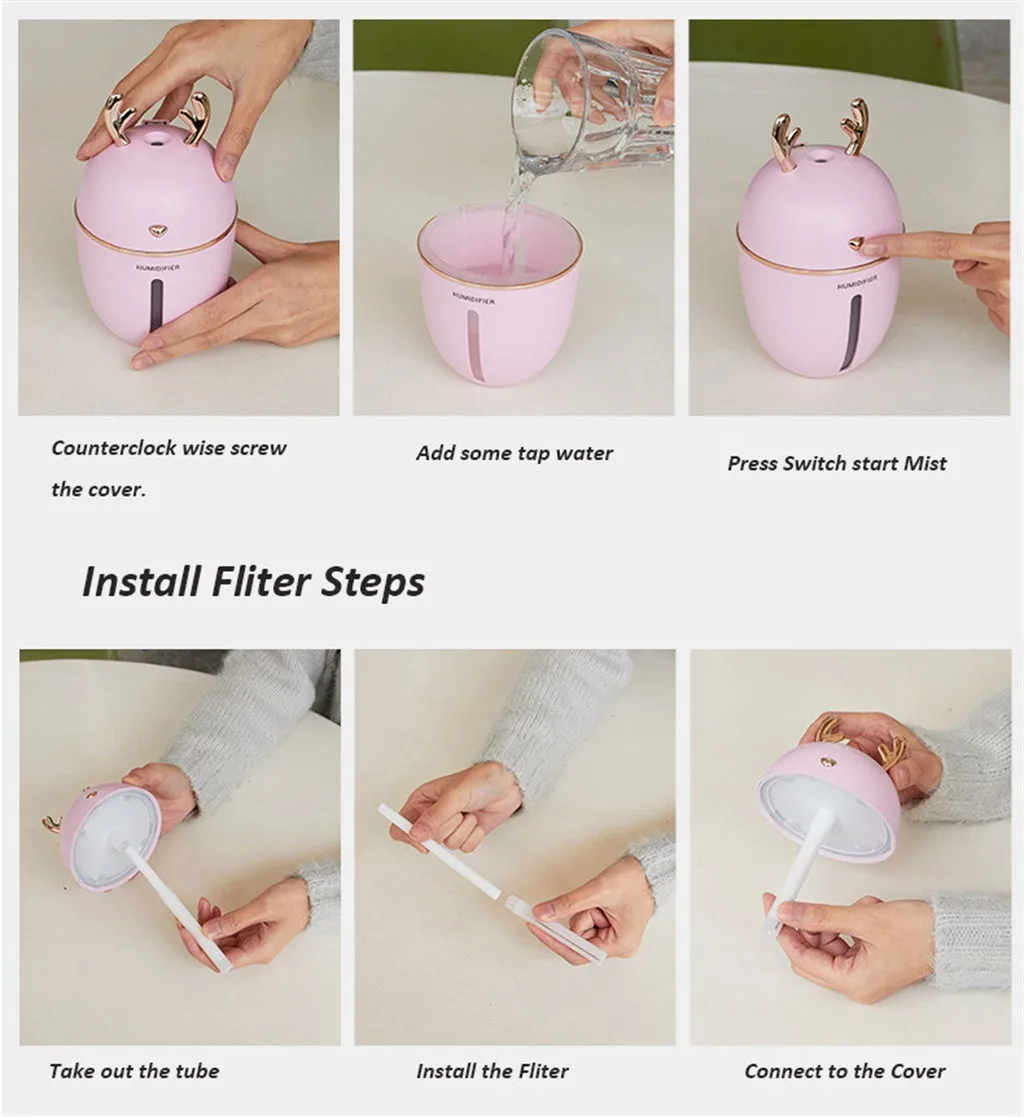 HUMIDIFIER

HUMIDIFIER

HUMIDIFIER

Counterclock wise screw the cover.

Add some tap water

Press Switch start Mist

Install Fliter Steps

Take out the tube

Install the Fliter

Connect to the Cover