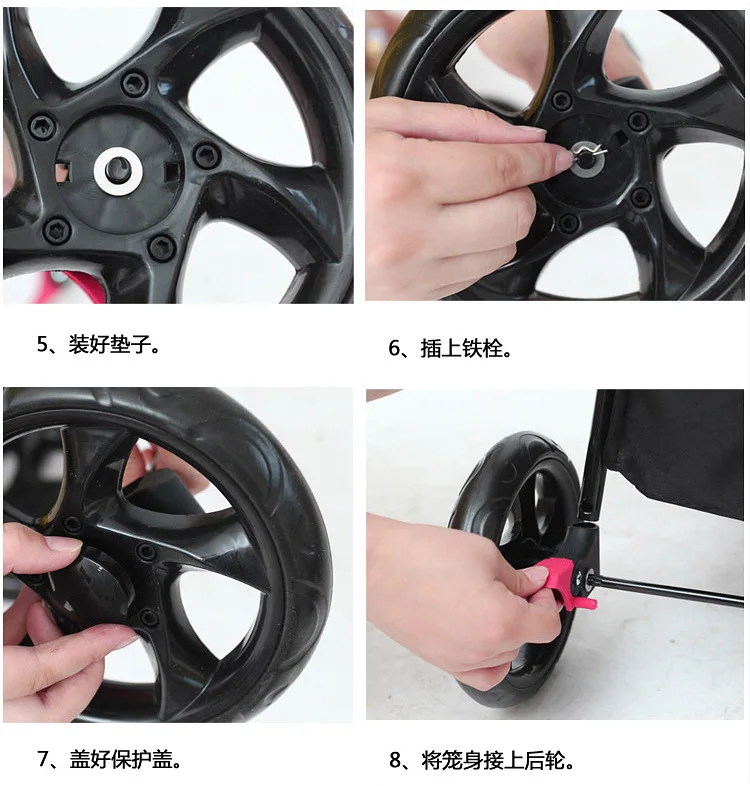 5、装好垫子。

6、插上铁栓。

7、盖好保护盖。

8、将笼身接上后轮。