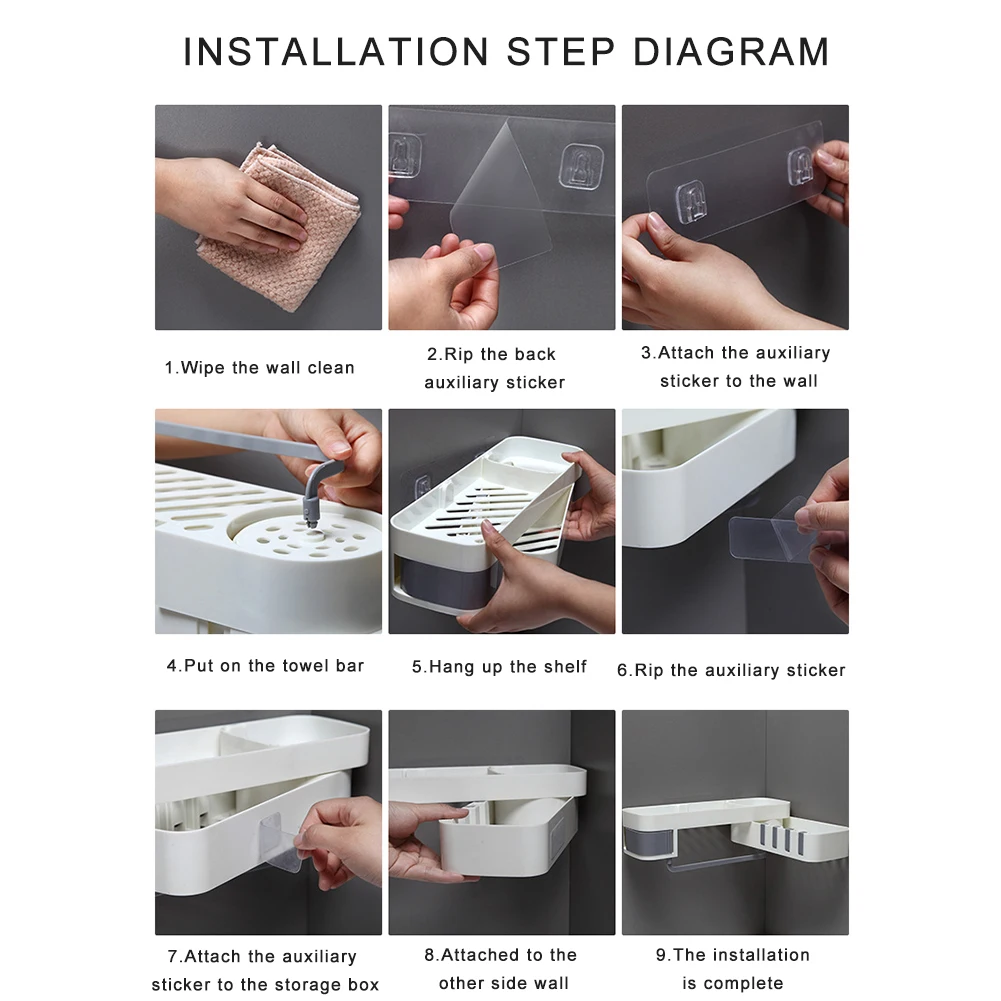 INSTALLATION STEP DIAGRAM

1.Wipe the wall clean

2.Rip the back auxiliary sticker

3.Attach the auxiliary sticker to the wall

4.Put on the towel bar

5.Hang up the shelf

6.Rip the auxiliary sticker

7.Attach the auxiliary sticker to the storage box

8.Attached to the other side wall

9.The installation is complete