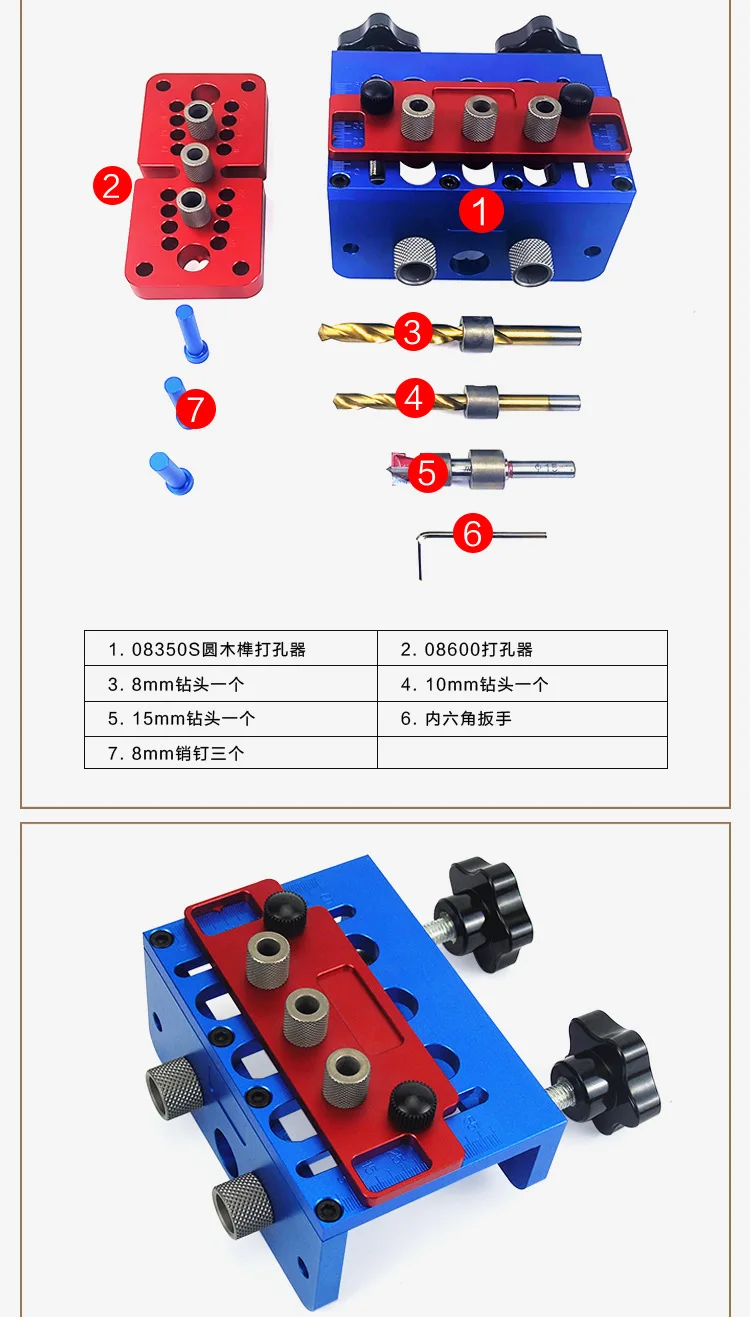 2

1

3

4

7

5

6

| 1. 08350S圆木榫打孔器 | 2. 08600打孔器 |
|---|---|
| 3. 8mm钻头一个 | 4. 10mm钻头一个 |
| 5. 15mm钻头一个 | 6. 内六角扳手 |
| 7. 8mm销钉三个 | |