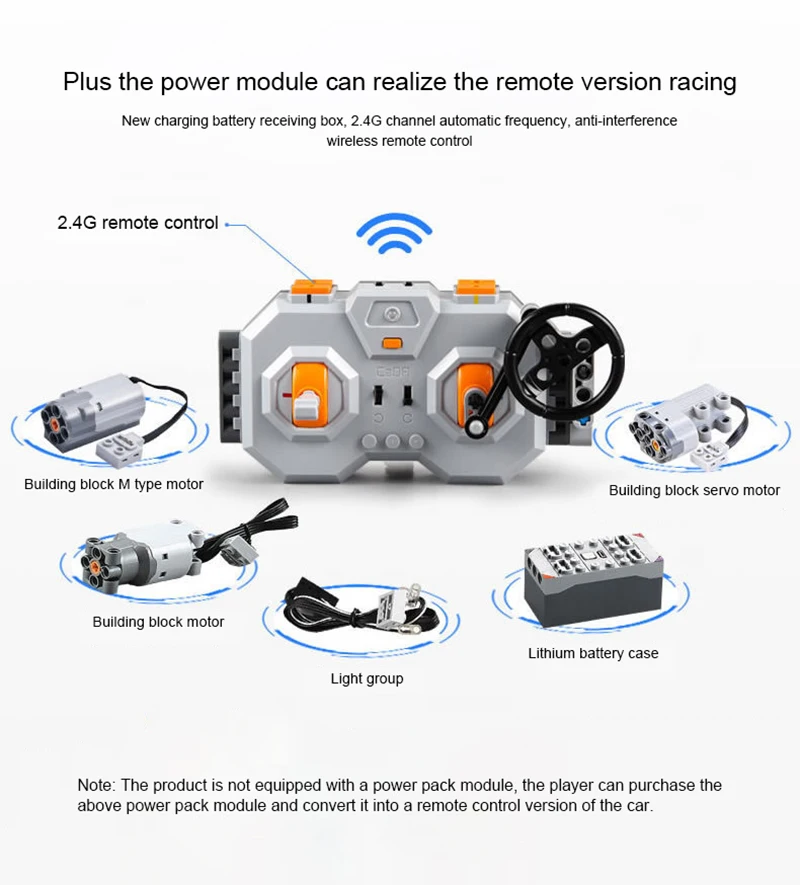 Plus the power module can realize the remote version racing

New charging battery receiving box, 2.4G channel automatic frequency, anti-interference wireless remote control

2.4G remote control

Building block M type motor

Building block servo motor

Building block motor

Light group

Lithium battery case

Note: The product is not equipped with a power pack module, the player can purchase the above power pack module and convert it into a remote control version of the car.