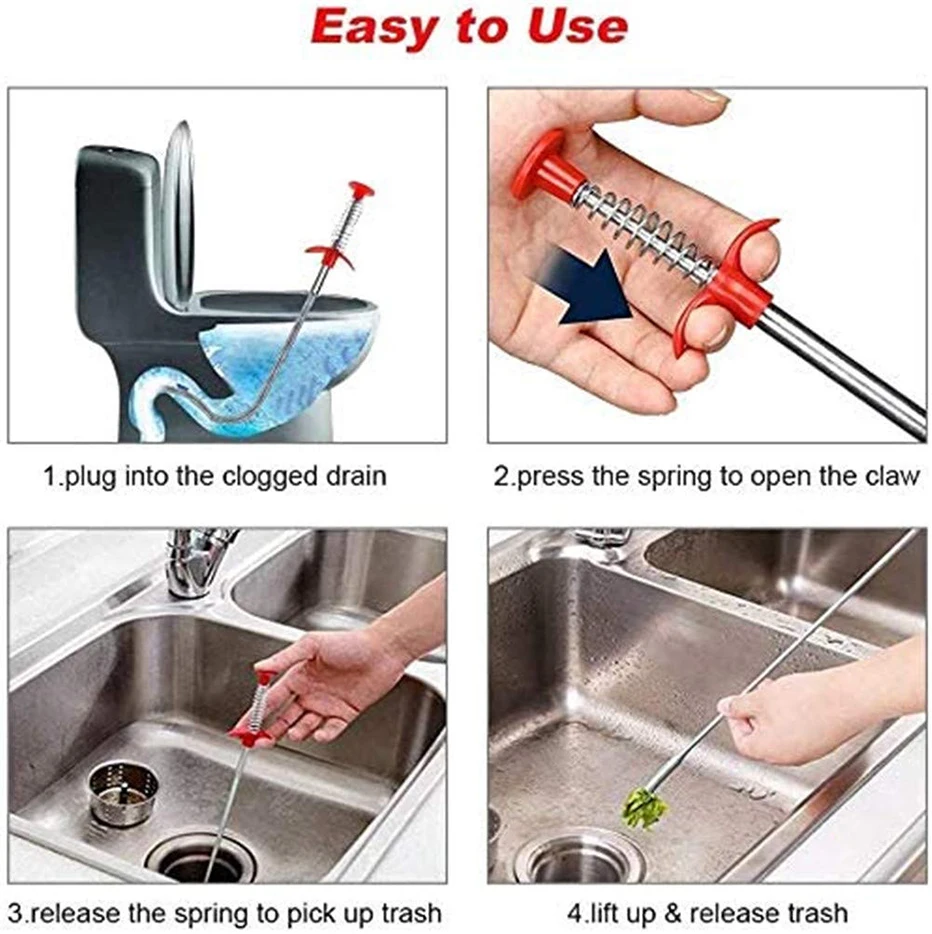 Easy to Use

1.plug into the clogged drain

2.press the spring to open the claw

3.release the spring to pick up trash

4.lift up & release trash