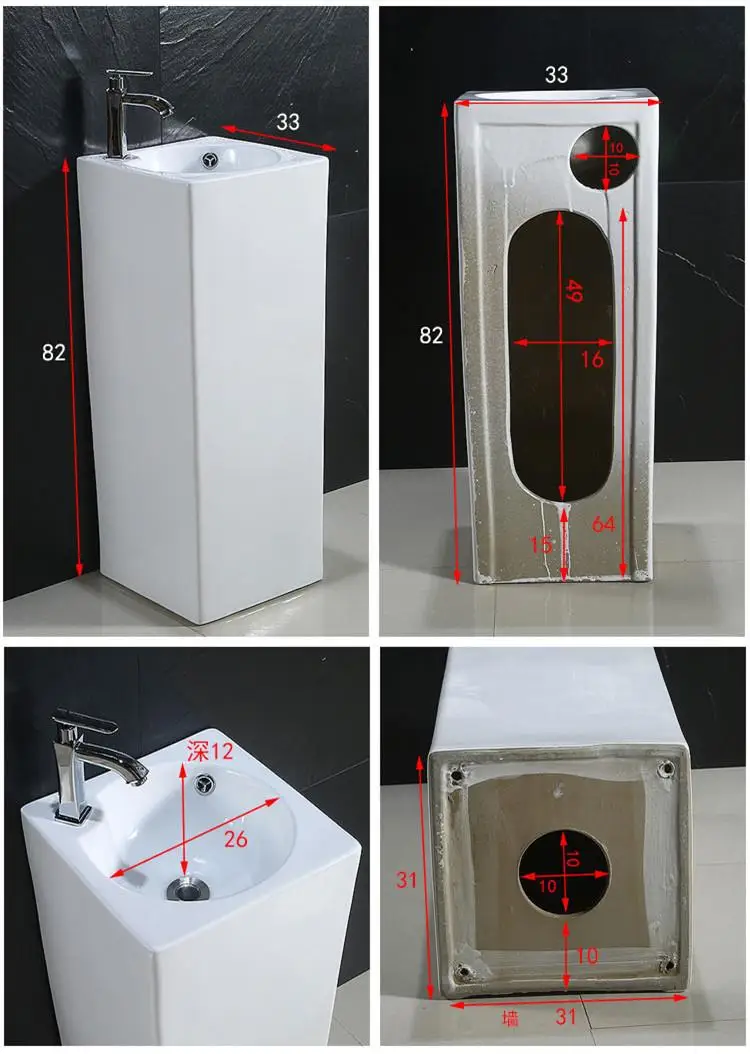 33

82

33

10

10

49

16

82

64

15

深12

26

31

10

10

10

墙 31