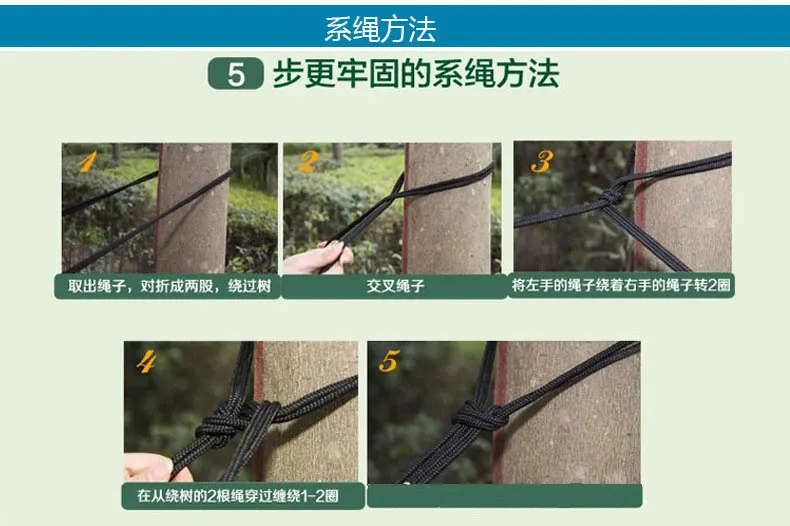 系绳方法

5 步更牢固的系绳方法

1

取出绳子，对折成两股，绕过树

2

交叉绳子

3

将左手的绳子绕着右手的绳子转2圈

4

在从绕树的2根绳穿过缠绕1-2圈

5