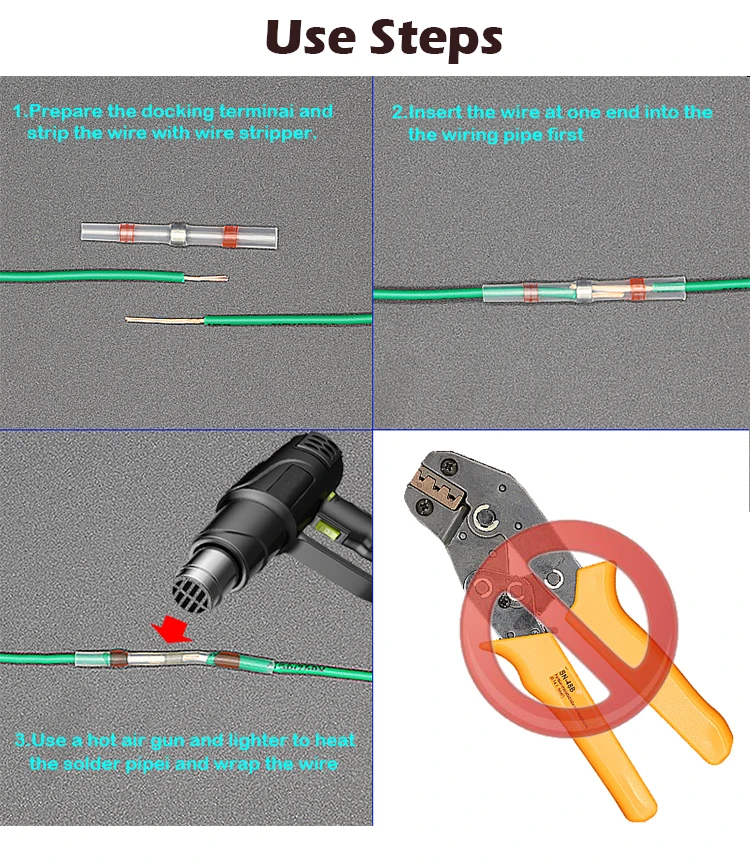 Use Steps

1.Prepare the docking terminai and strip the wire with wire stripper.

2.Insert the wire at one end into the the wiring pipe first

3.Use a hot air gun and lighter to heat the solder pipei and wrap the wire

SN-48B