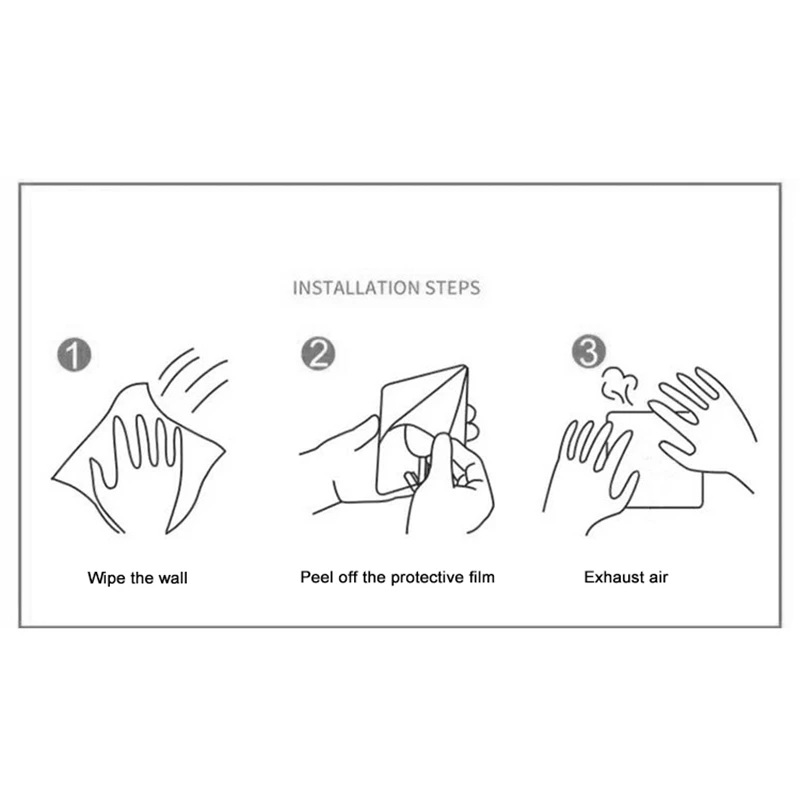 INSTALLATION STEPS

1

Wipe the wall

2

Peel off the protective film

3

Exhaust air