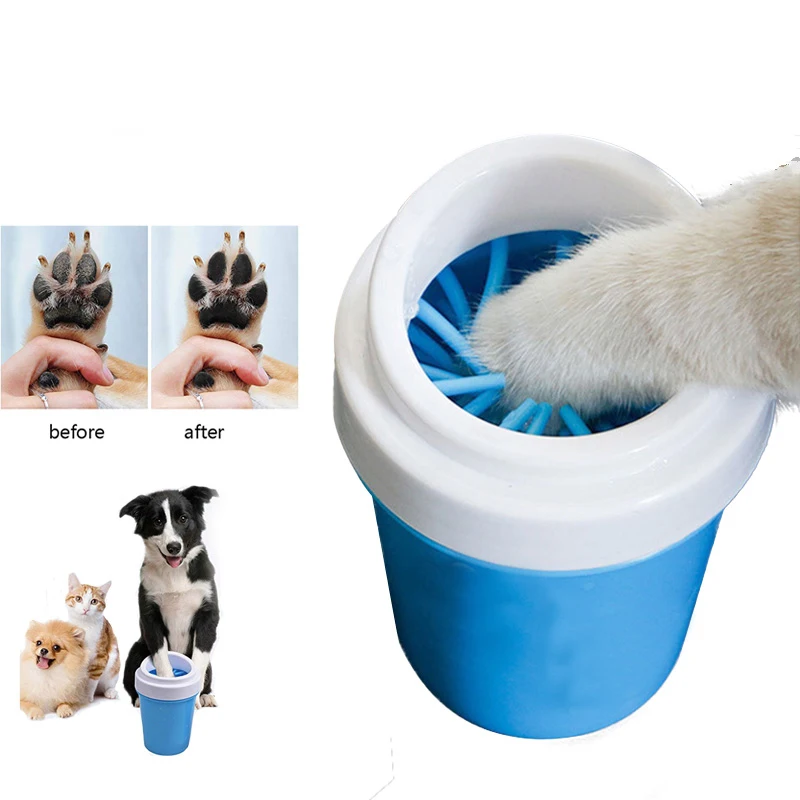 before after