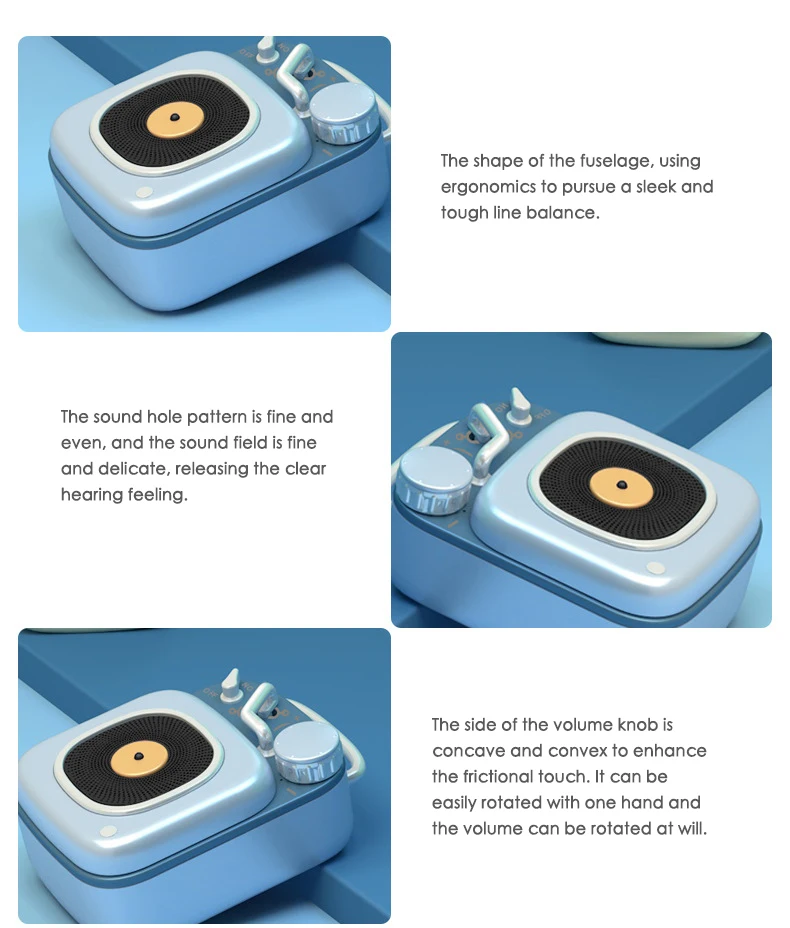 The shape of the fuselage, using ergonomics to pursue a sleek and tough line balance.

The sound hole pattern is fine and even, and the sound field is fine and delicate, releasing the clear hearing feeling.

The side of the volume knob is concave and convex to enhance the frictional touch. It can be easily rotated with one hand and the volume can be rotated at will.