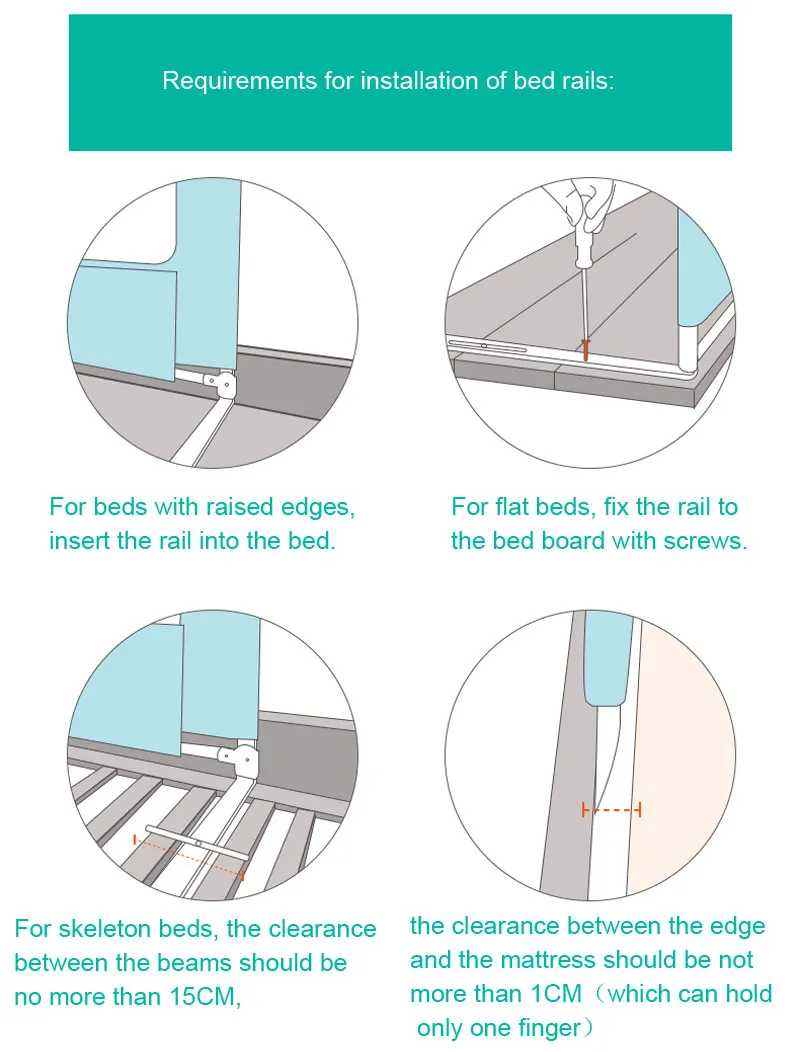 Requirements for installation of bed rails:

For beds with raised edges, insert the rail into the bed.

For flat beds, fix the rail to the bed board with screws.

For skeleton beds, the clearance between the beams should be no more than 15CM,

the clearance between the edge and the mattress should be not more than 1CM（which can hold only one finger）