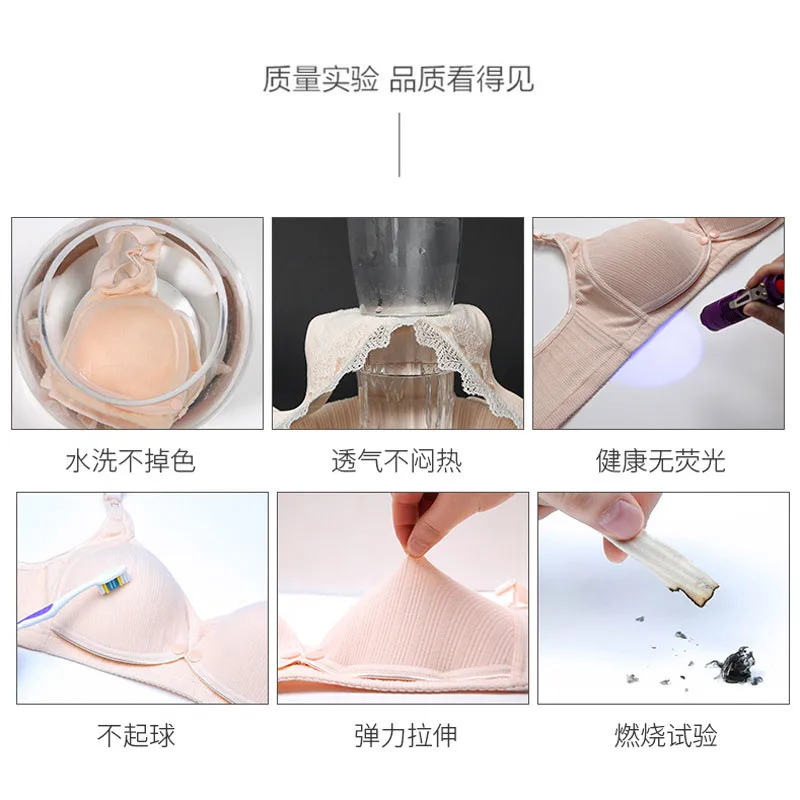 质量实验 品质看得见

水洗不掉色

透气不闷热

健康无荧光

不起球

弹力拉伸

燃烧试验