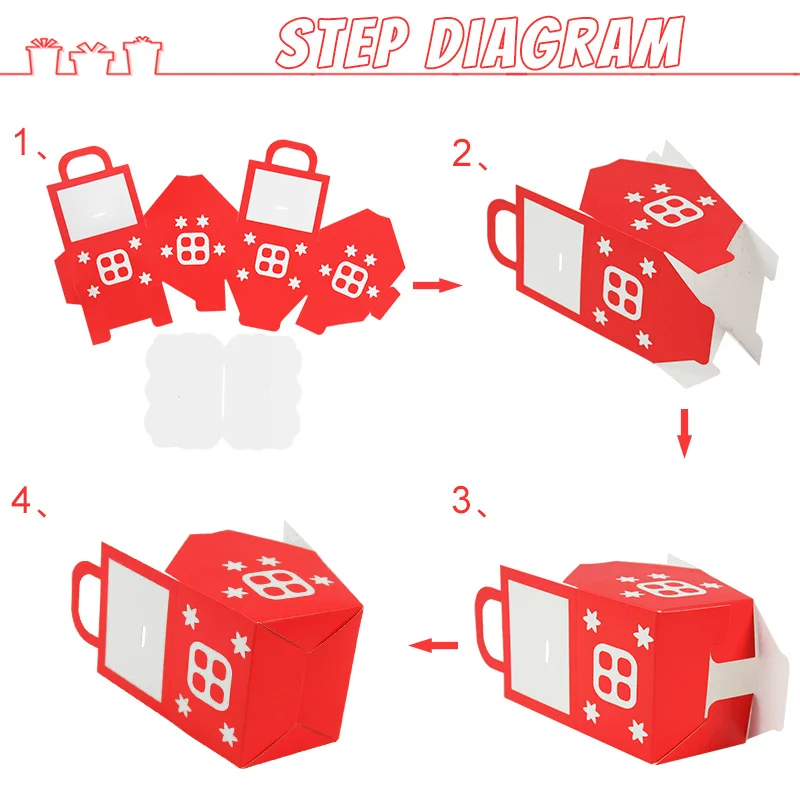 STEP DIAGRAM

1、

2、

3、

4、