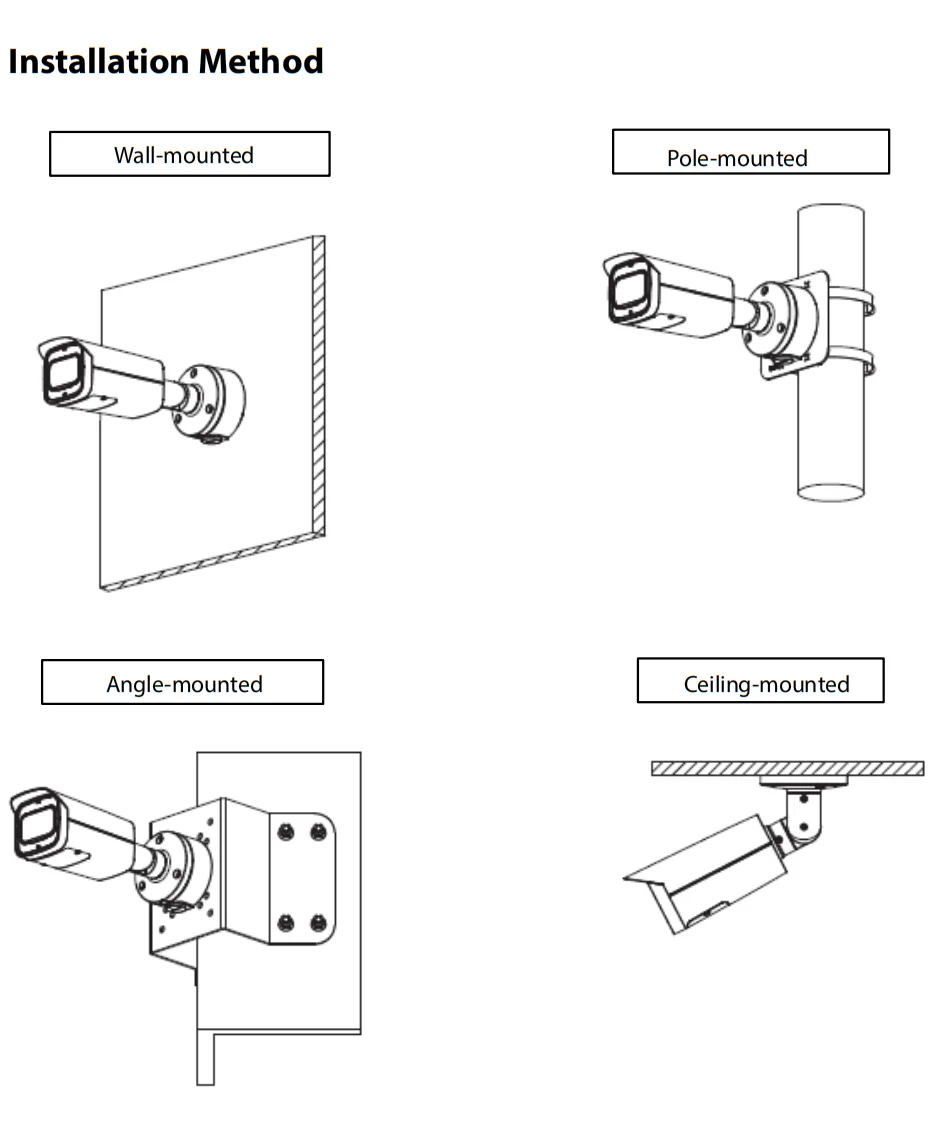 Installation Method

Wall-mounted

Pole-mounted

Angle-mounted

Ceiling-mounted