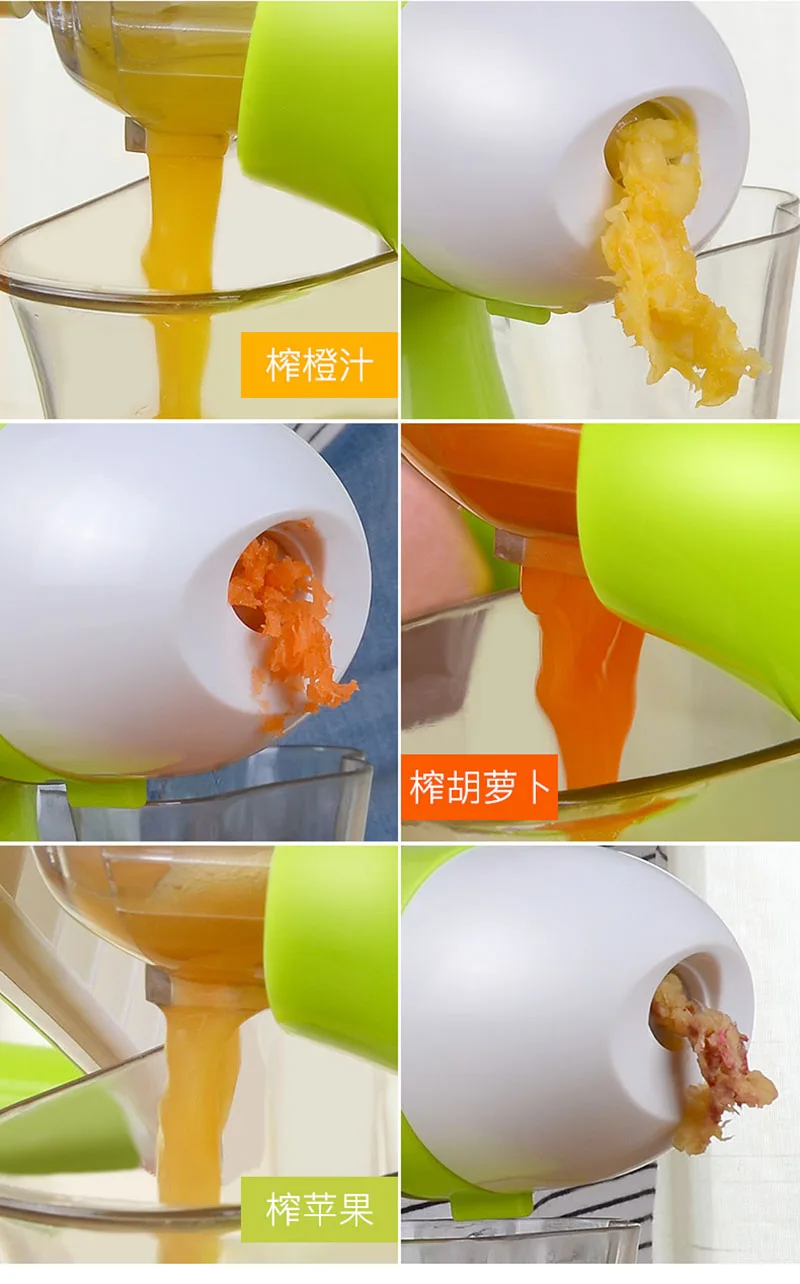 榨橙汁

榨胡萝卜

榨苹果