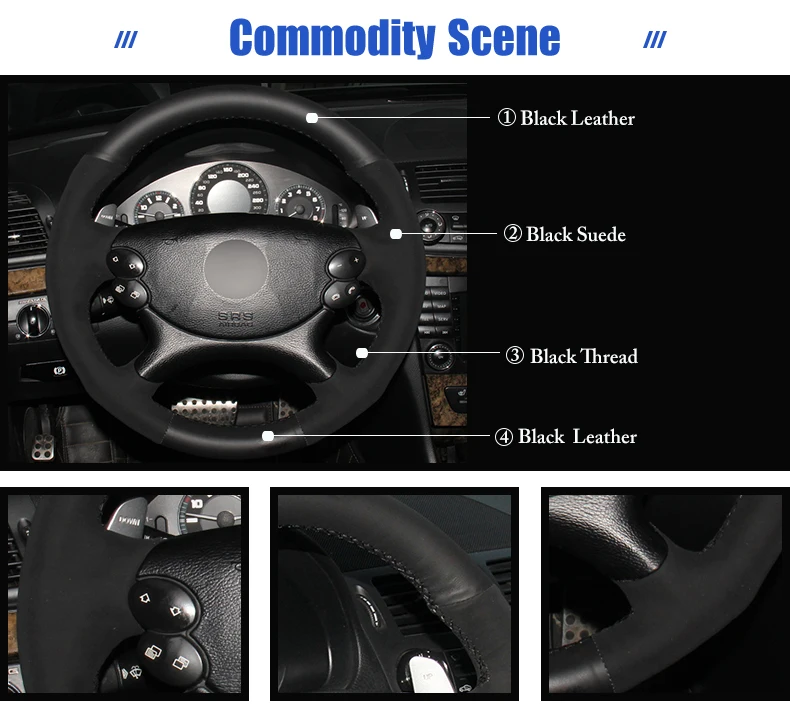 /// Commodity Scene ///

① Black Leather

② Black Suede

③ Black Thread

④ Black Leather

SRS AIRBAG