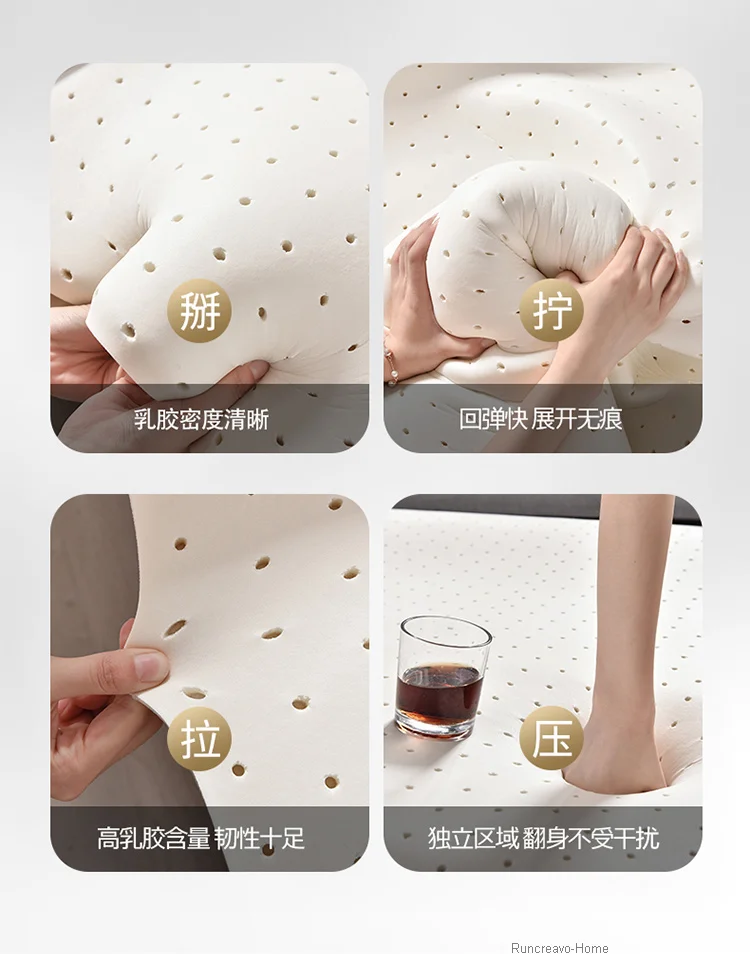 掰

乳胶密度清晰

拧

回弹快 展开无痕

拉

高乳胶含量 韧性十足

压

独立区域 翻身不受干扰

Runcreavo-Home