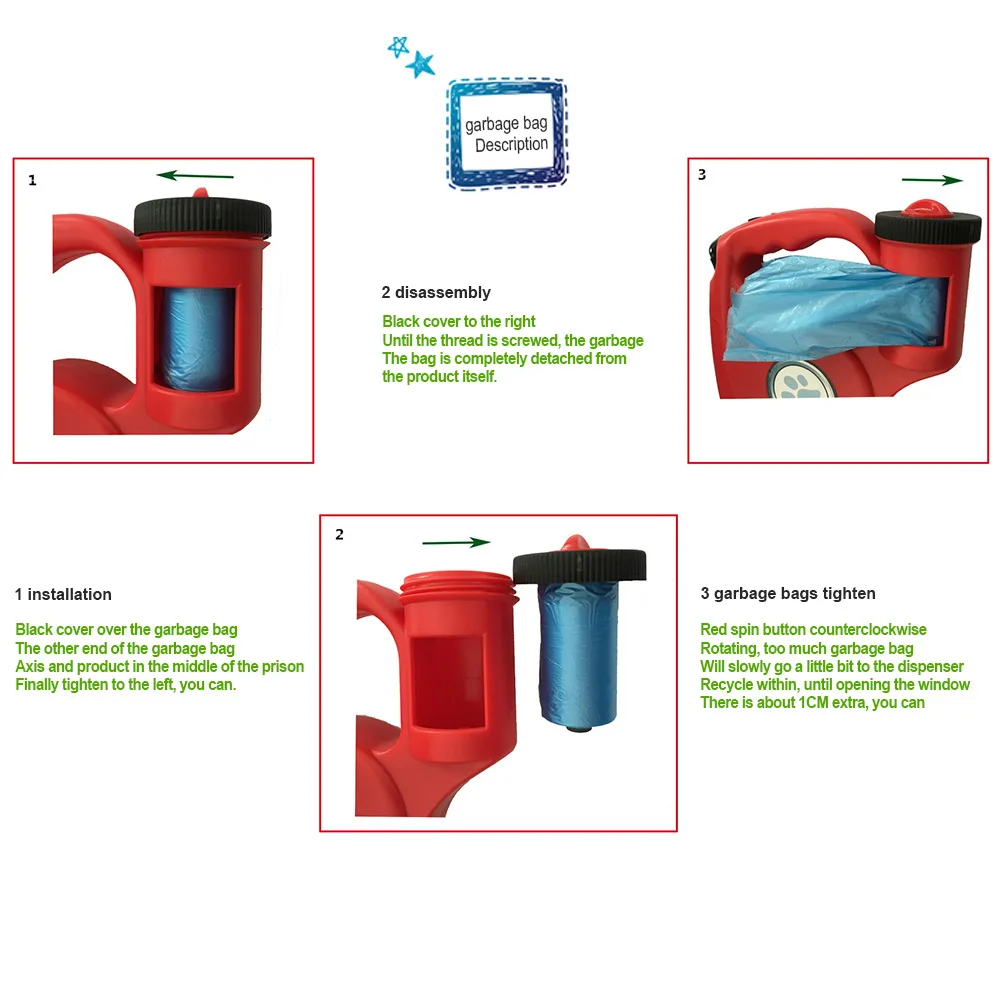 garbage bag
Description

1

2 disassembly

Black cover to the right
Until the thread is screwed, the garbage
The bag is completely detached from
the product itself.

3

1 installation

Black cover over the garbage bag
The other end of the garbage bag
Axis and product in the middle of the prison
Finally tighten to the left, you can.

2

3 garbage bags tighten

Red spin button counterclockwise
Rotating, too much garbage bag
Will slowly go a little bit to the dispenser
Recycle within, until opening the window
There is about 1CM extra, you can