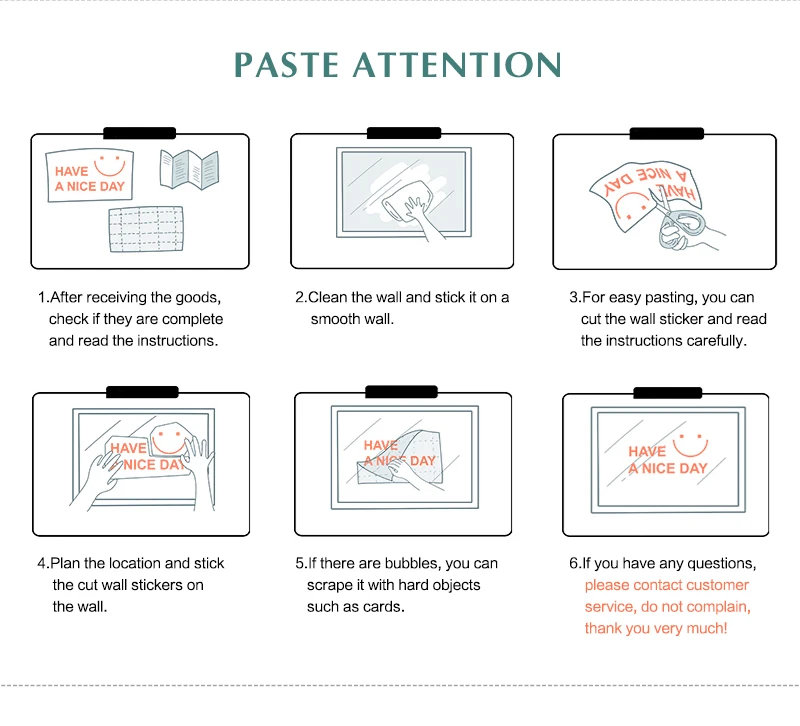 PASTE ATTENTION

HAVE
A NICE DAY

1.After receiving the goods, check if they are complete and read the instructions.

2.Clean the wall and stick it on a smooth wall.

HAVE
A NICE DAY

3.For easy pasting, you can cut the wall sticker and read the instructions carefully.

HAVE
A NICE DAY

4.Plan the location and stick the cut wall stickers on the wall.

HAVE
A NICE DAY

5.If there are bubbles, you can scrape it with hard objects such as cards.

HAVE
A NICE DAY

6.If you have any questions, please contact customer service, do not complain, thank you very much!