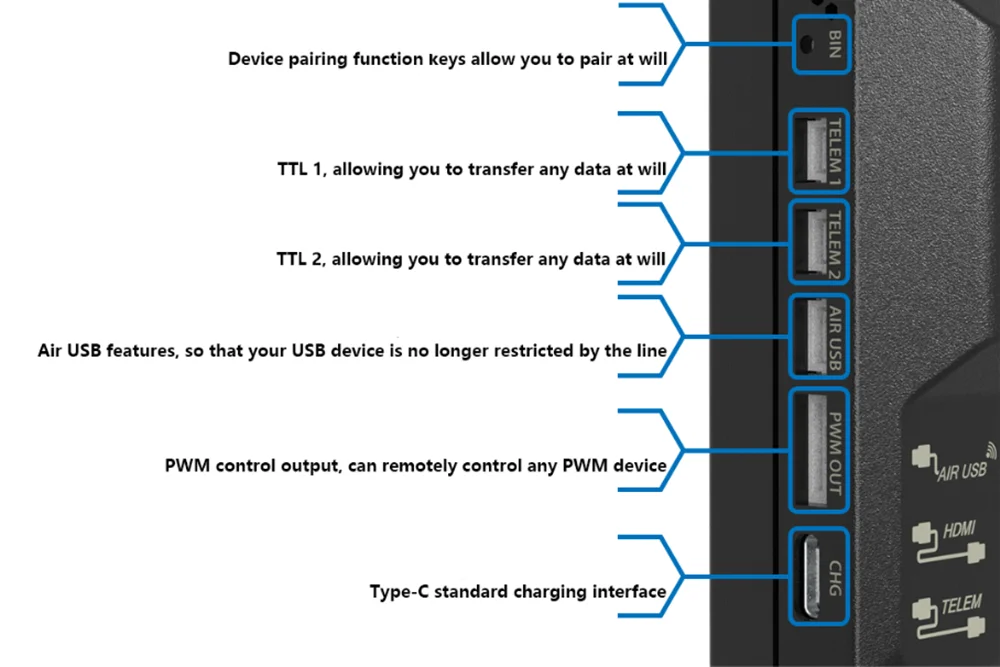 Device pairing function keys allow you to pair at will

BIN

TTL 1, allowing you to transfer any data at will

TELEM 1

TTL 2, allowing you to transfer any data at will

TELEM 2

Air USB features, so that your USB device is no longer restricted by the line

AIR USB

PWM control output, can remotely control any PWM device

PWM OUT

Type-C standard charging interface

CHG

AIR USB

HDMI

TELEM