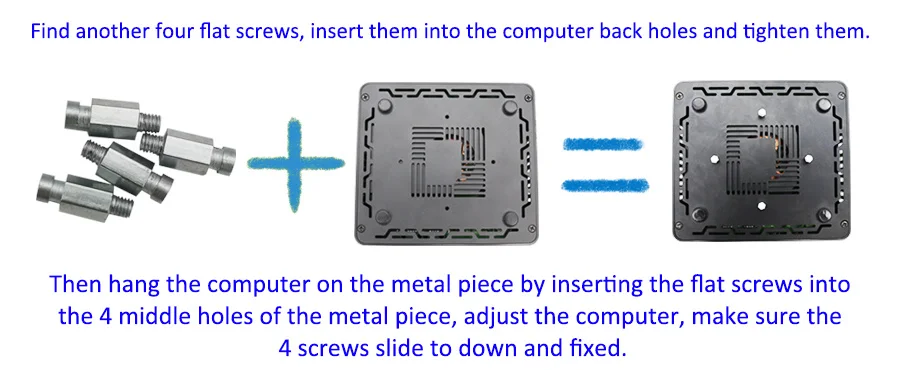 Find another four flat screws, insert them into the computer back holes and tighten them.

Then hang the computer on the metal piece by inserting the flat screws into the 4 middle holes of the metal piece, adjust the computer, make sure the 4 screws slide to down and fixed.