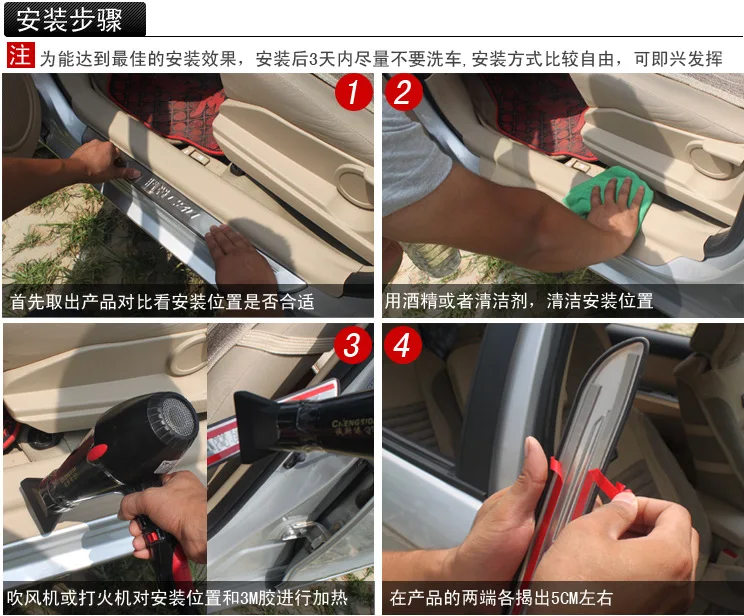 安装步骤

注 为能达到最佳的安装效果，安装后3天内尽量不要洗车,安装方式比较自由，可即兴发挥

1

首先取出产品对比看安装位置是否合适

2

用酒精或者清洁剂，清洁安装位置

3

CHENGSIDA

吹风机或打火机对安装位置和3M胶进行加热

4

在产品的两端各揭出5CM左右