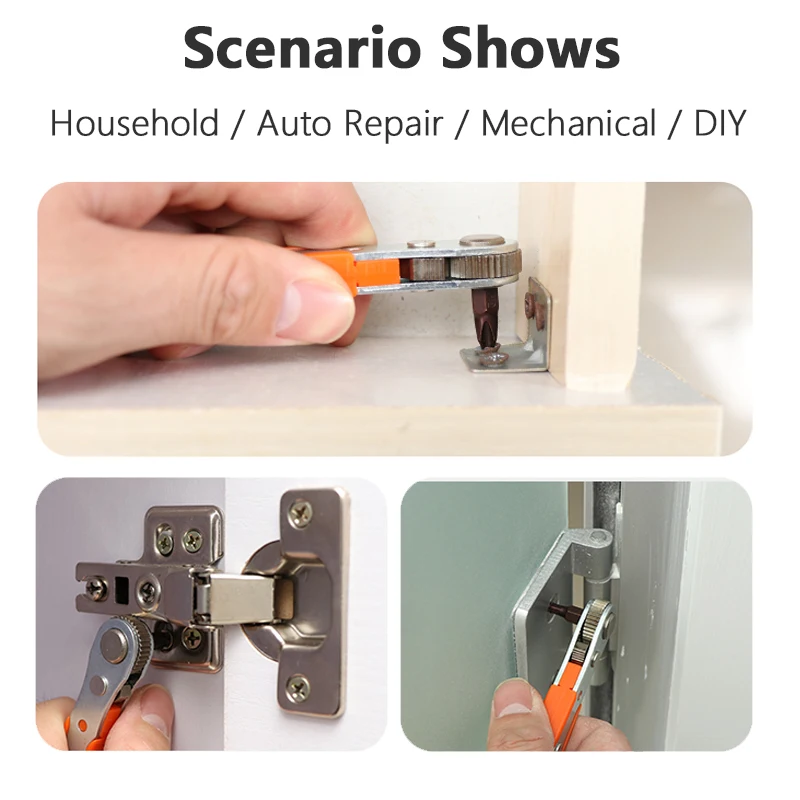 Scenario Shows

Household / Auto Repair / Mechanical / DIY