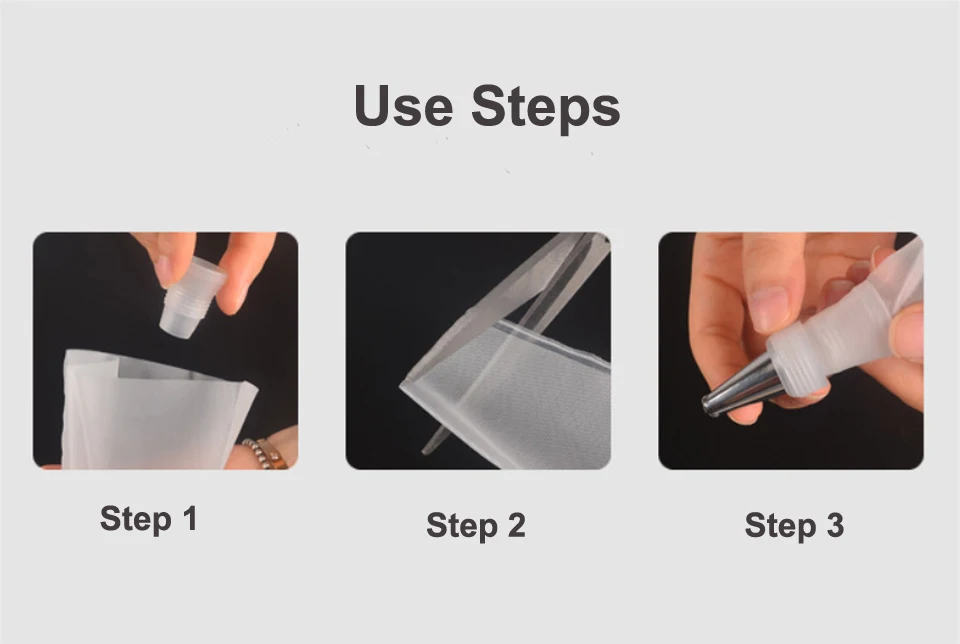 Use Steps

Step 1

Step 2

Step 3