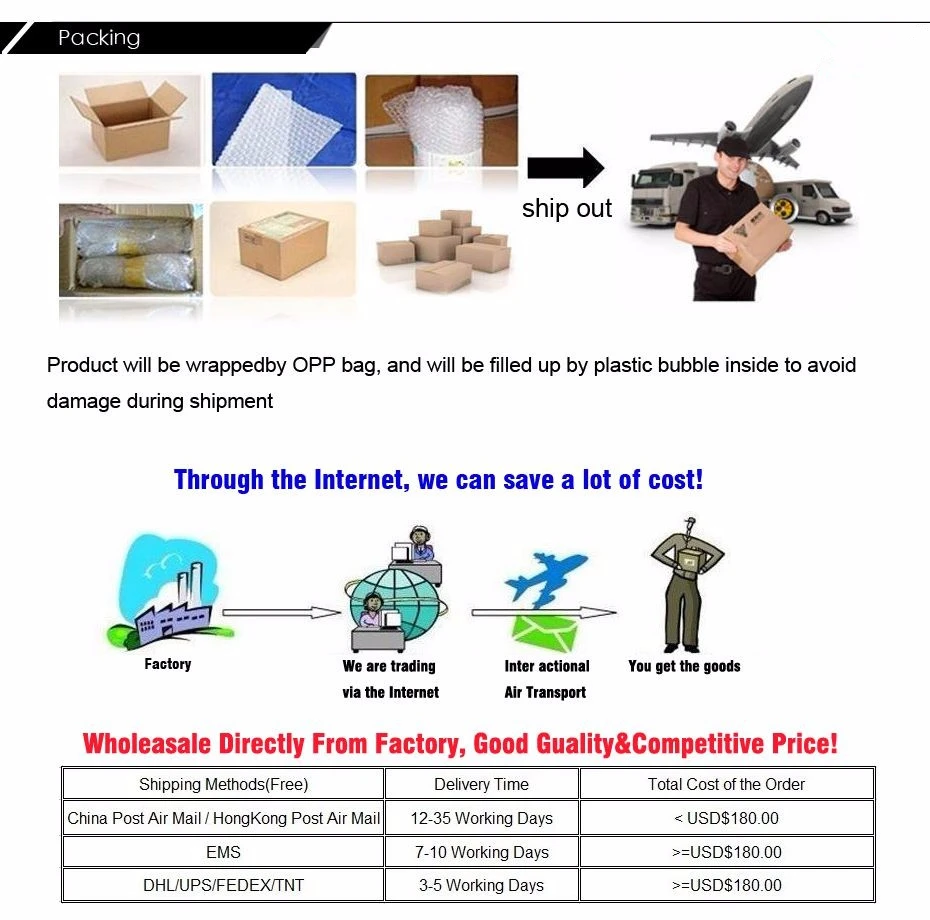 Packing

ship out

Product will be wrappedby OPP bag, and will be filled up by plastic bubble inside to avoid damage during shipment

Through the Internet, we can save a lot of cost!

Factory

We are trading via the Internet

Inter actional Air Transport

You get the goods

Wholeasale Directly From Factory, Good Guality&Competitive Price!

| Shipping Methods(Free) | Delivery Time | Total Cost of the Order |
|---|---|---|
| China Post Air Mail / HongKong Post Air Mail | 12-35 Working Days | < USD$180.00 |
| EMS | 7-10 Working Days | >=USD$180.00 |
| DHL/UPS/FEDEX/TNT | 3-5 Working Days | >=USD$180.00 |