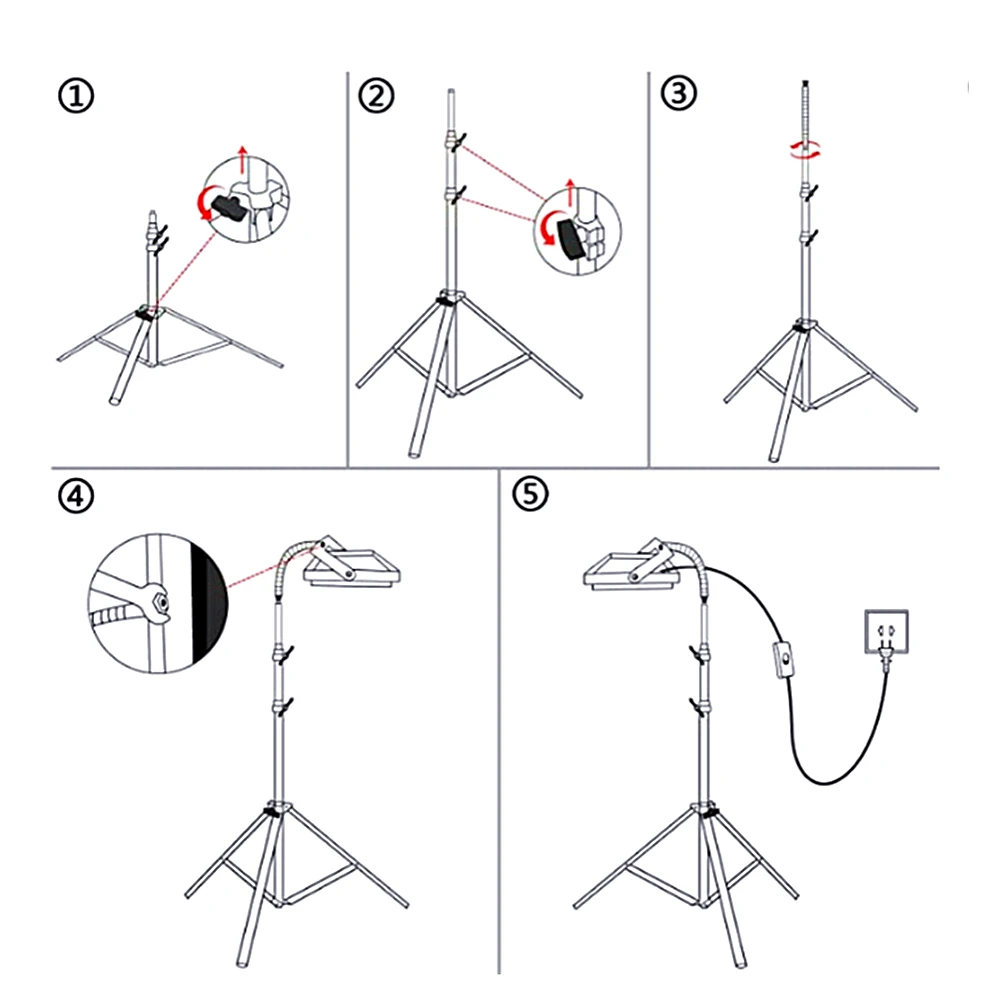 ①

②

③

④

⑤