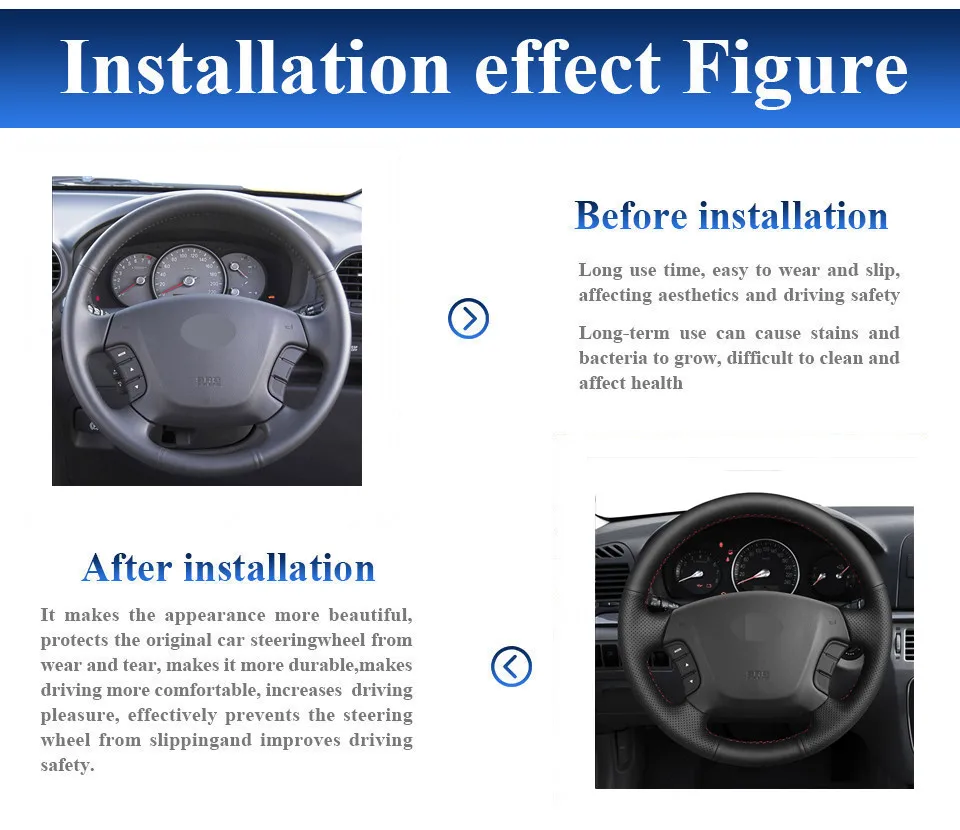 Installation effect Figure

Before installation

Long use time, easy to wear and slip, affecting aesthetics and driving safety

Long-term use can cause stains and bacteria to grow, difficult to clean and affect health

After installation

It makes the appearance more beautiful, protects the original car steeringwheel from wear and tear, makes it more durable,makes driving more comfortable, increases driving pleasure, effectively prevents the steering wheel from slippingand improves driving safety.