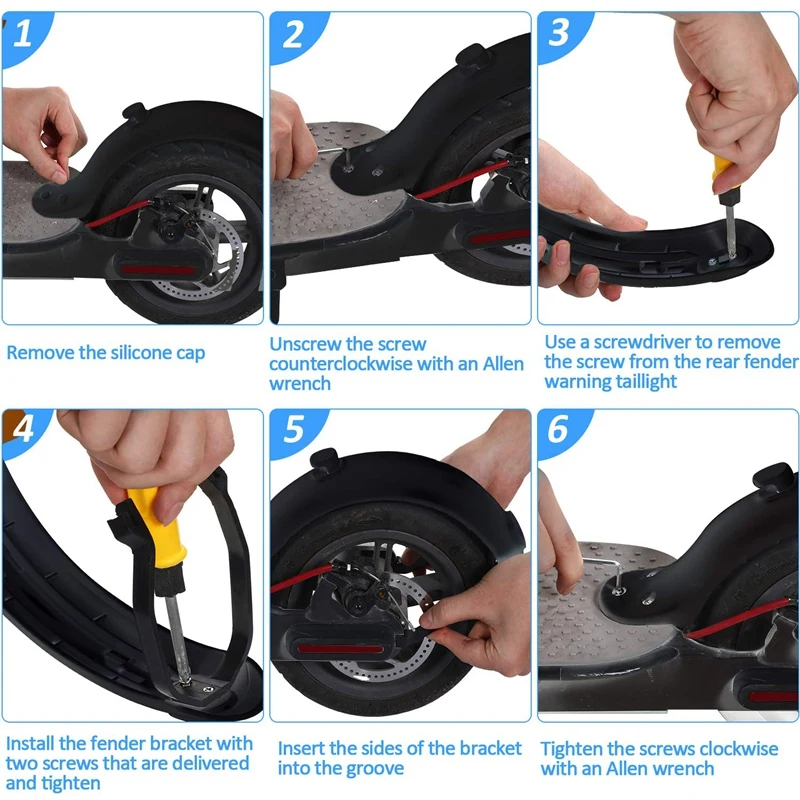 1

Remove the silicone cap

2

Unscrew the screw counterclockwise with an Allen wrench

3

Use a screwdriver to remove the screw from the rear fender warning taillight

4

Install the fender bracket with two screws that are delivered and tighten

5

Insert the sides of the bracket into the groove

6

Tighten the screws clockwise with an Allen wrench