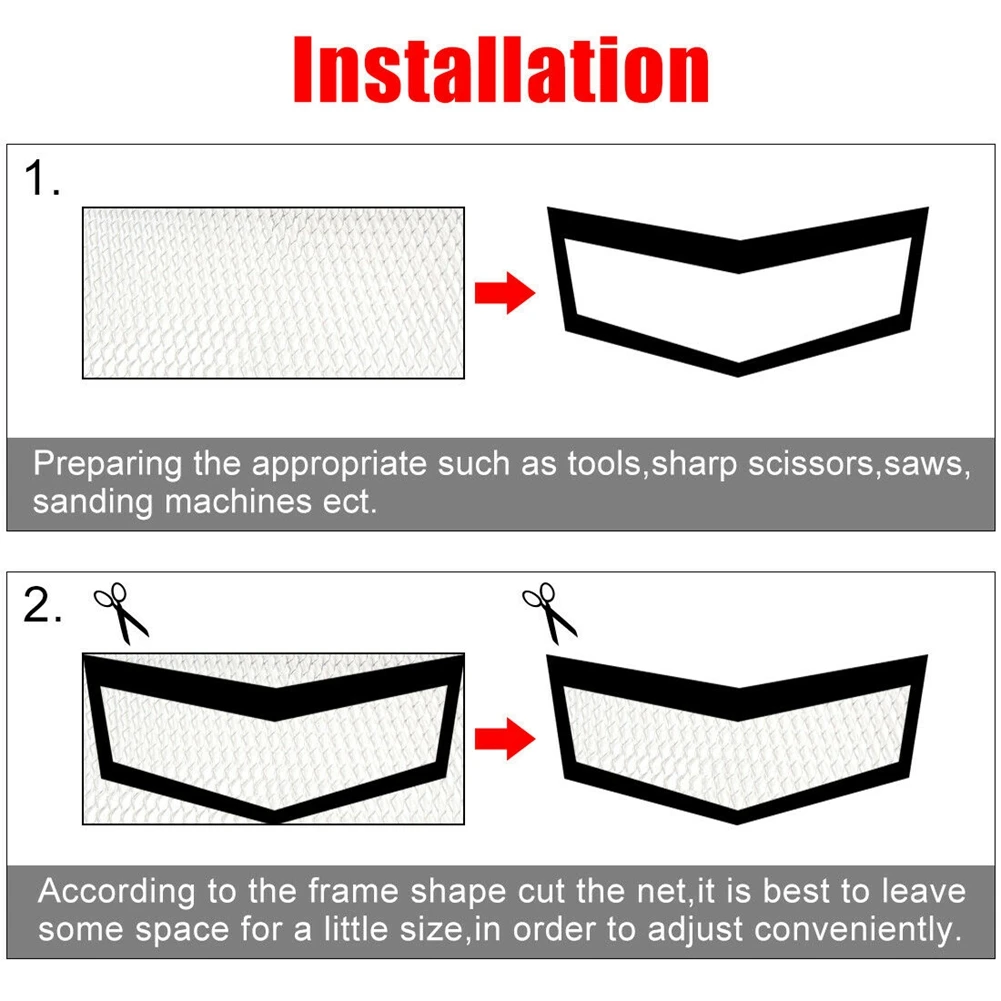 Installation

1.

Preparing the appropriate such as tools,sharp scissors,saws, sanding machines ect.

2.

According to the frame shape cut the net,it is best to leave some space for a little size,in order to adjust conveniently.