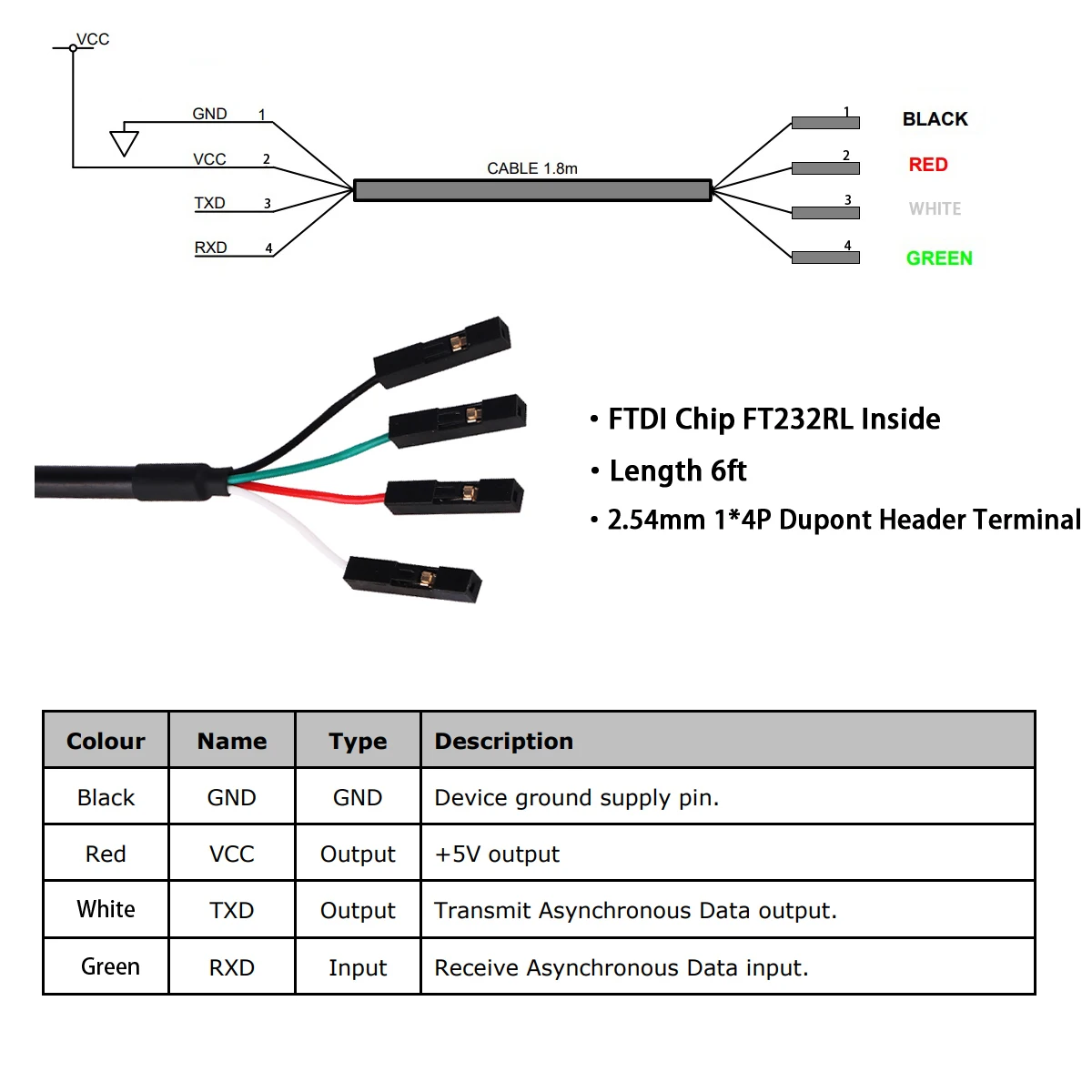 VCC

GND 1
VCC 2
TXD 3
RXD 4

CABLE 1.8m

1 BLACK
2 RED
3 WHITE
4 GREEN

• FTDI Chip FT232RL Inside
• Length 6ft
• 2.54mm 1*4P Dupont Header Terminal

| Colour | Name | Type | Description |
|---|---|---|---|
| Black | GND | GND | Device ground supply pin. |
| Red | VCC | Output | +5V output |
| White | TXD | Output | Transmit Asynchronous Data output. |
| Green | RXD | Input | Receive Asynchronous Data input. |