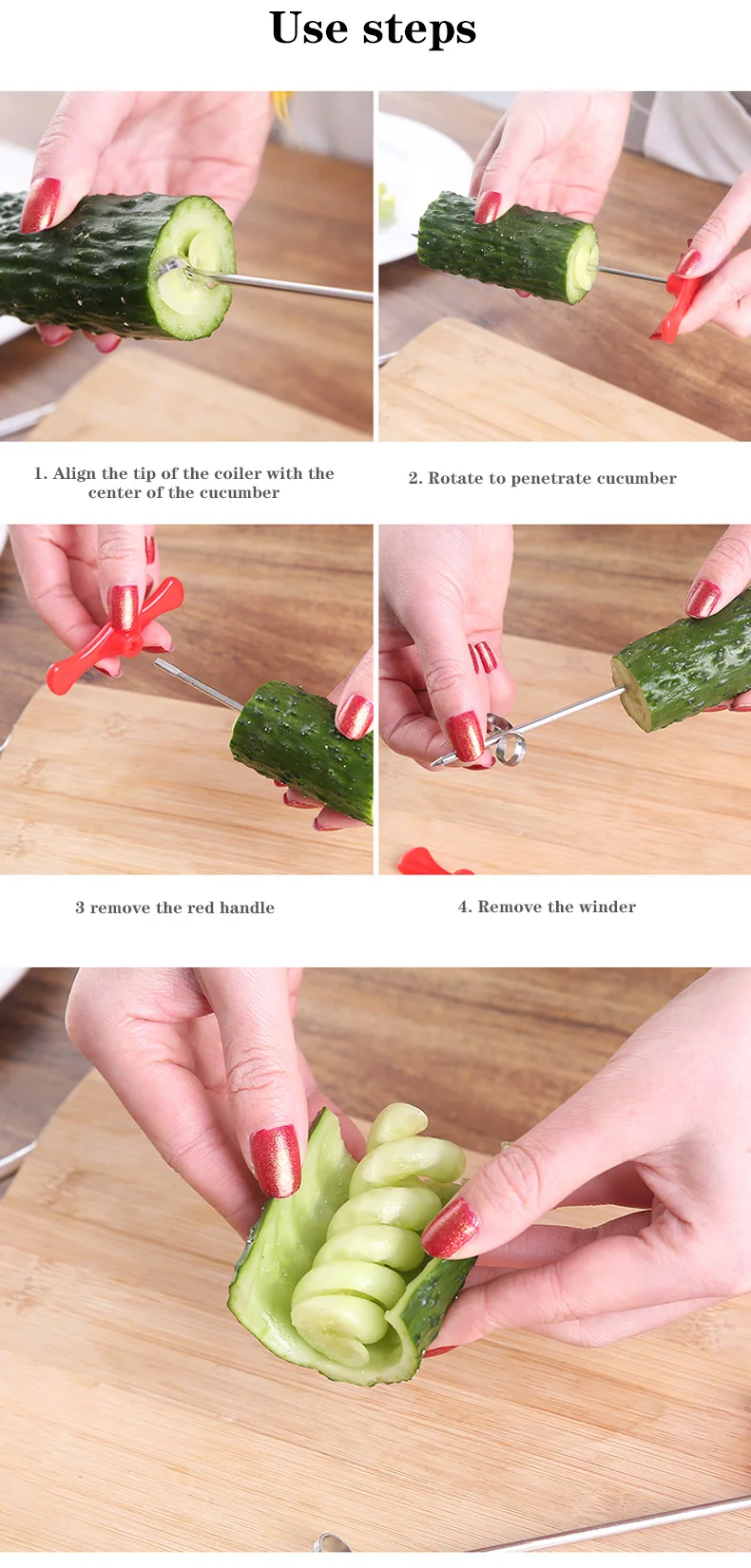 Use steps

1. Align the tip of the coiler with the center of the cucumber

2. Rotate to penetrate cucumber

3 remove the red handle

4. Remove the winder