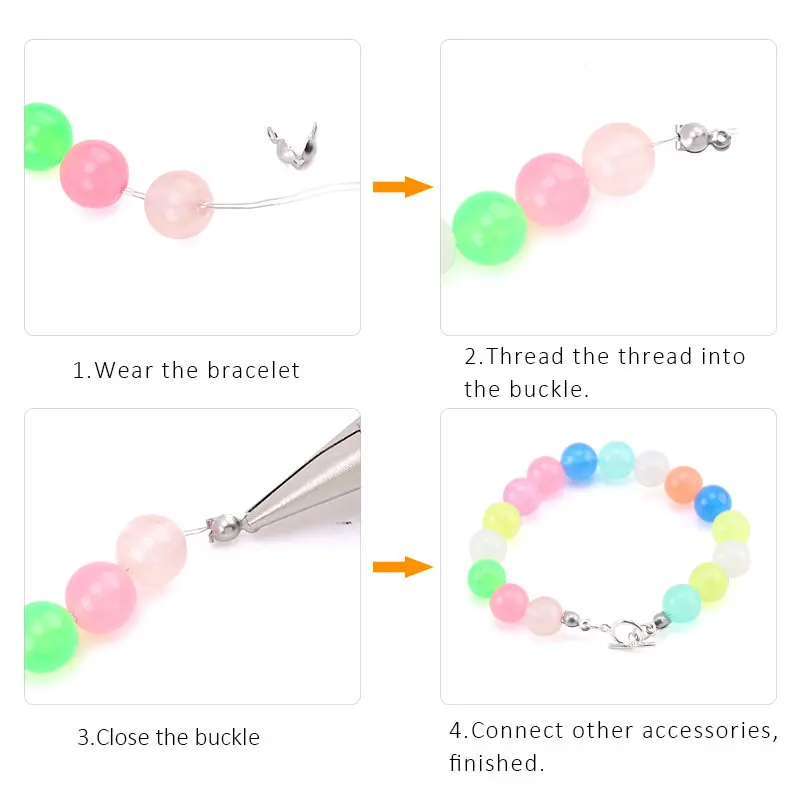 1.Wear the bracelet

2.Thread the thread into the buckle.

3.Close the buckle

4.Connect other accessories, finished.