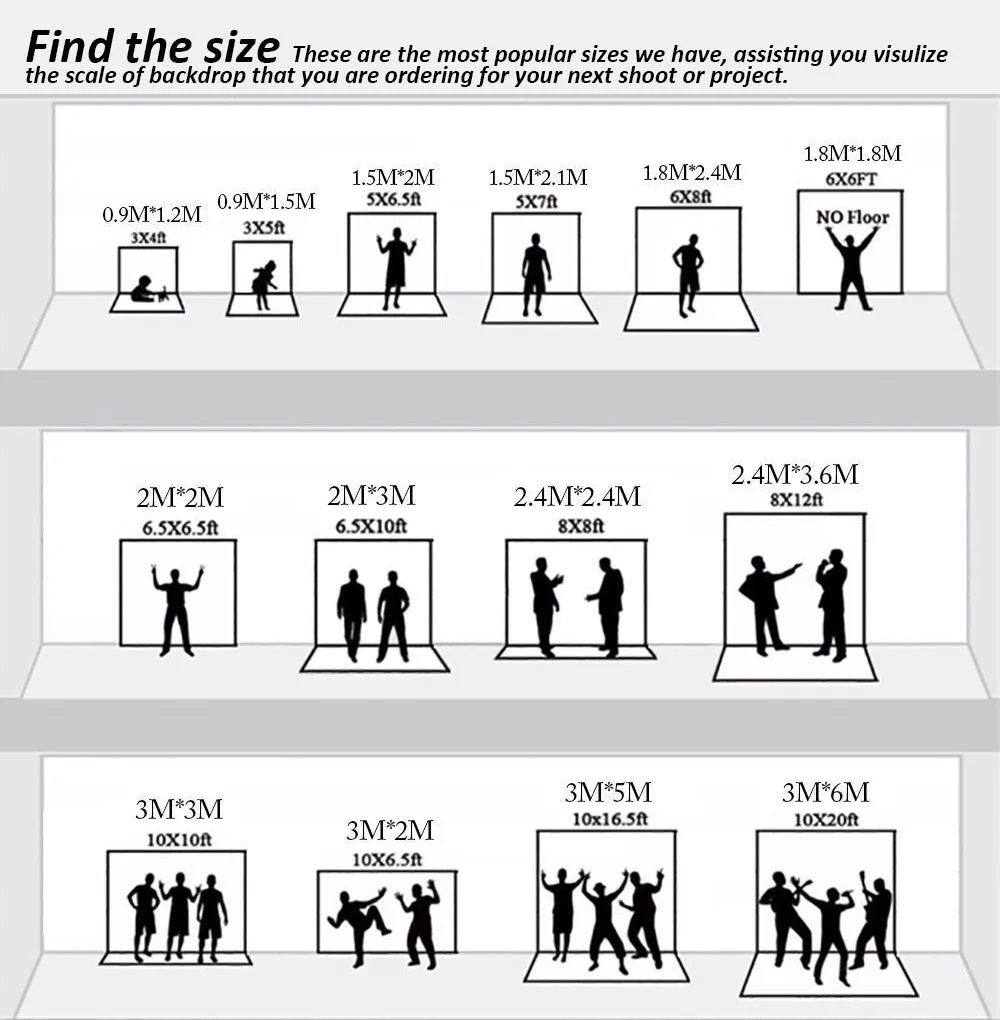 Find the size These are the most popular sizes we have, assisting you visulize the scale of backdrop that you are ordering for your next shoot or project.

0.9M*1.2M
3X4ft

0.9M*1.5M
3X5ft

1.5M*2M
5X6.5ft

1.5M*2.1M
5X7ft

1.8M*2.4M
6X8ft

1.8M*1.8M
6X6FT
NO Floor

2M*2M
6.5X6.5ft

2M*3M
6.5X10ft

2.4M*2.4M
8X8ft

2.4M*3.6M
8X12ft

3M*3M
10X10ft

3M*2M
10X6.5ft

3M*5M
10x16.5ft

3M*6M
10X20ft