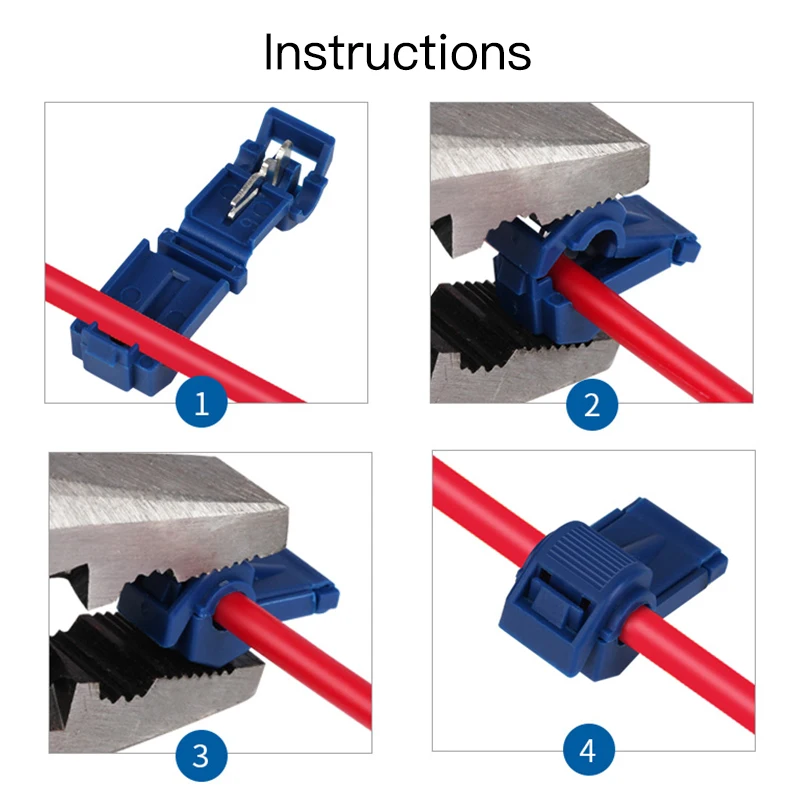 Instructions

1

2

3

4